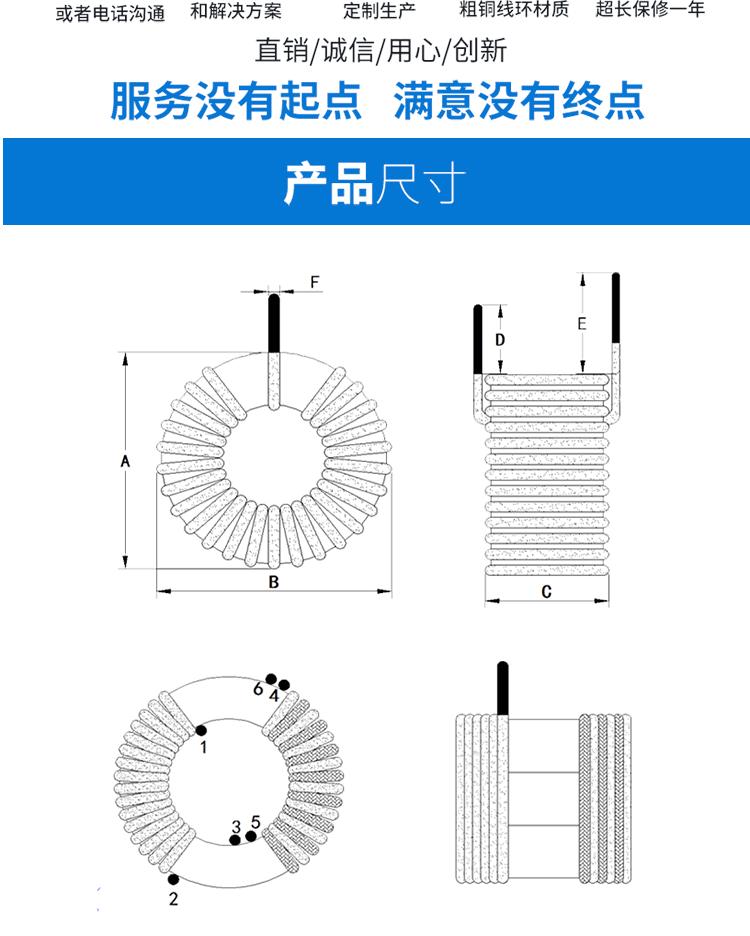 或者电话沟通　和解决方案　定制生产　粗铜线环材质　超长保修一年

直销/诚信/用心/创新

服务没有起点　满意没有终点

产品尺寸

F

A

B

D

E

C

6 4

1

3 5

2