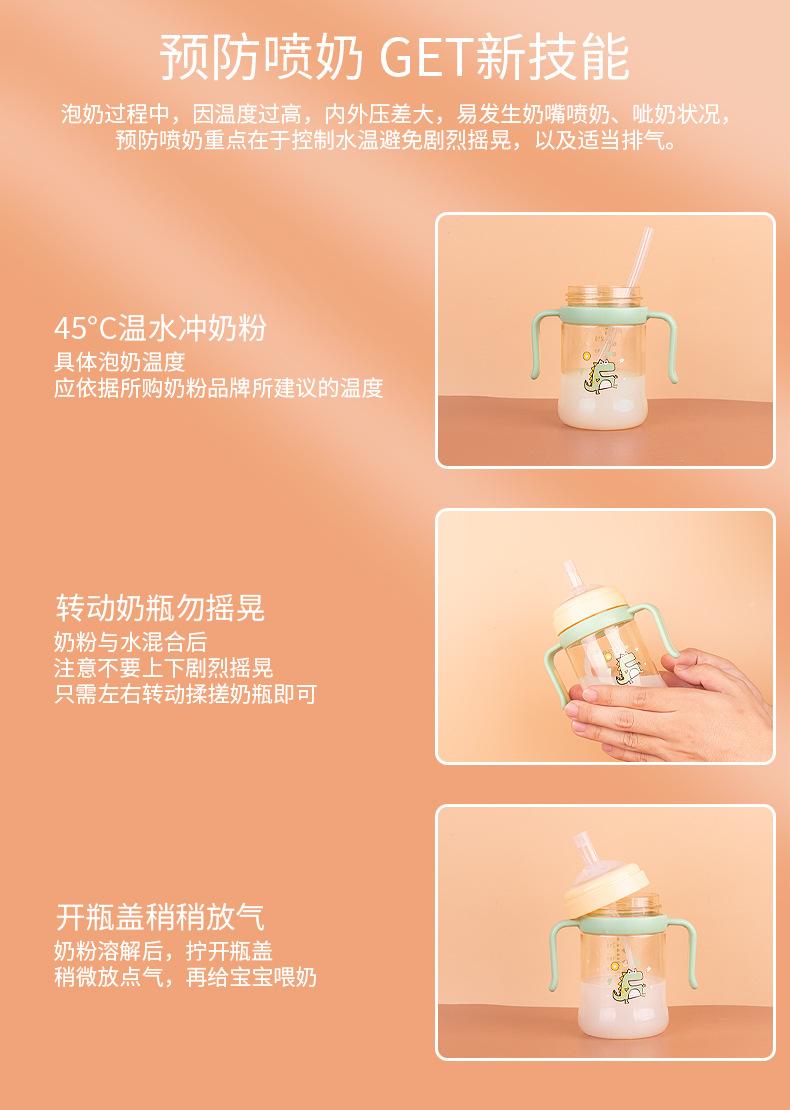 预防喷奶 GET新技能

泡奶过程中，因温度过高，内外压差大，易发生奶嘴喷奶、呲奶状况，预防喷奶重点在于控制水温避免剧烈摇晃，以及适当排气。

45°C温水冲奶粉
具体泡奶温度
应依据所购奶粉品牌所建议的温度

转动奶瓶勿摇晃
奶粉与水混合后
注意不要上下剧烈摇晃
只需左右转动揉搓奶瓶即可

开瓶盖稍稍放气
奶粉溶解后，拧开瓶盖
稍微放点气，再给宝宝喂奶