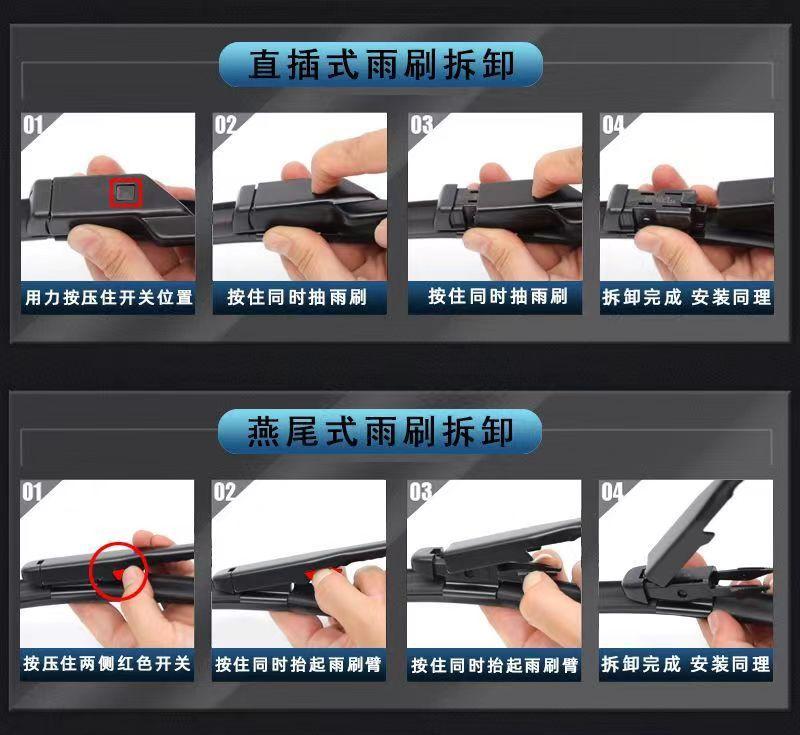 直插式雨刷拆卸

01
用力按压住开关位置

02
按住同时抽雨刷

03
按住同时抽雨刷

04
拆卸完成 安装同理

燕尾式雨刷拆卸

01
按压住两侧红色开关

02
按住同时抬起雨刷臂

03
按住同时抬起雨刷臂

04
拆卸完成 安装同理