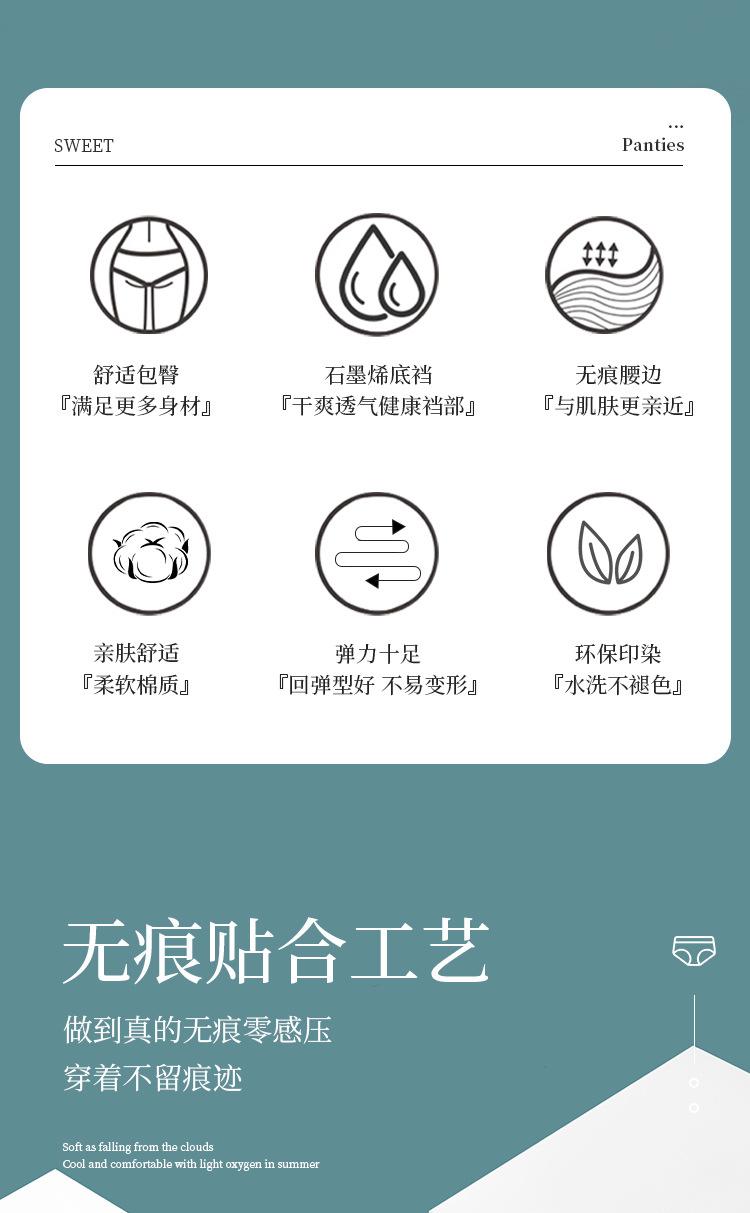 SWEET

...
Panties

舒适包臀
『满足更多身材』

石墨烯底裆
『干爽透气健康裆部』

无痕腰边
『与肌肤更亲近』

亲肤舒适
『柔软棉质』

弹力十足
『回弹型好 不易变形』

环保印染
『水洗不褪色』

无痕贴合工艺

做到真的无痕零感压
穿着不留痕迹

Soft as falling from the clouds
Cool and comfortable with light oxygen in summer