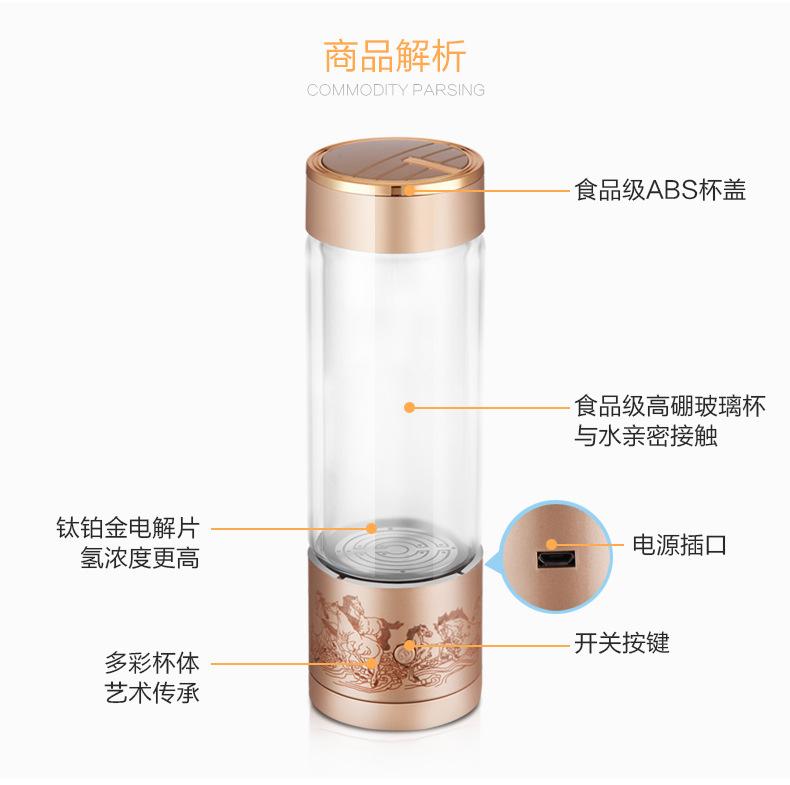 商品解析
COMMODITY PARSING

食品级ABS杯盖

食品级高硼玻璃杯
与水亲密接触

钛铂金电解片
氢浓度更高

电源插口

开关按键

多彩杯体
艺术传承