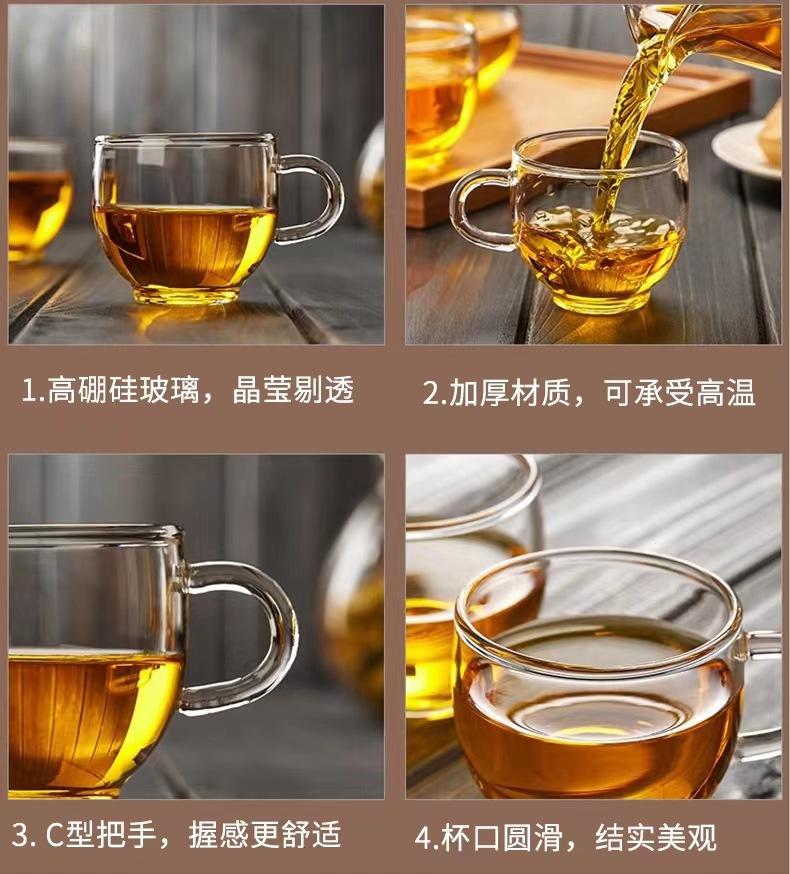 1.高硼硅玻璃，晶莹剔透

2.加厚材质，可承受高温

3. C型把手，握感更舒适

4.杯口圆滑，结实美观