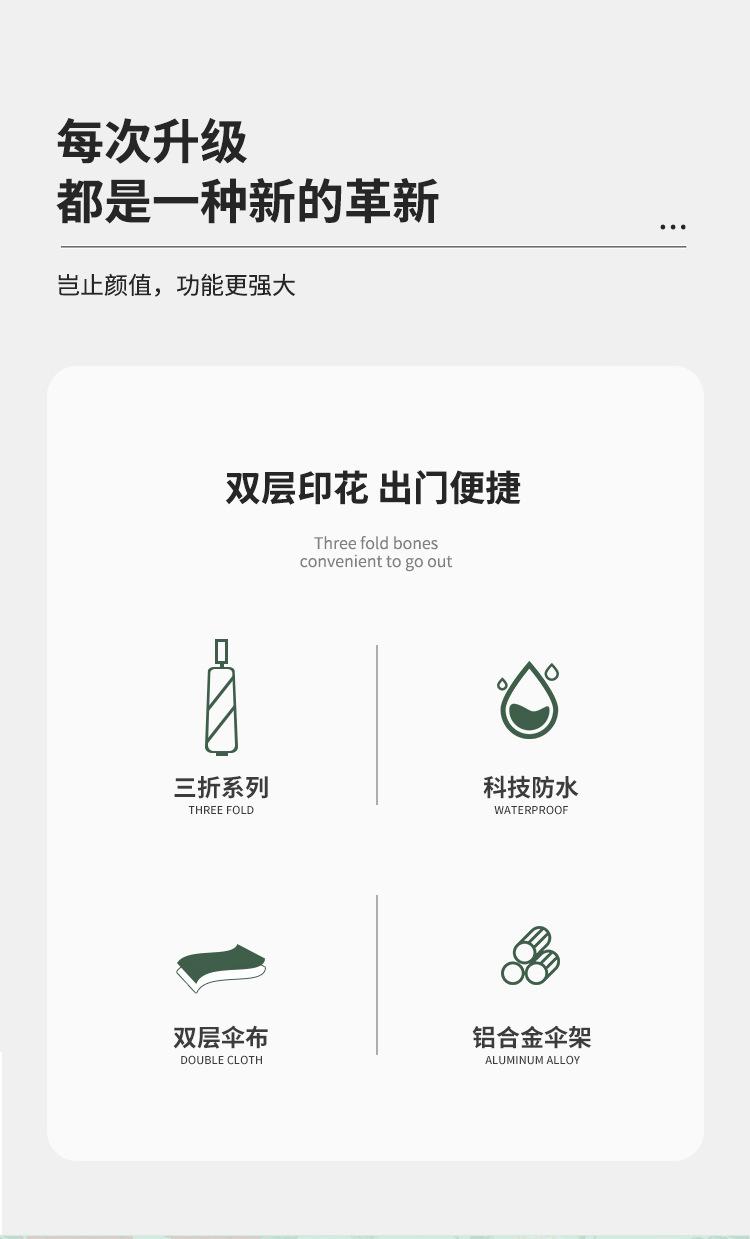 每次升级
都是一种新的革新

...

岂止颜值，功能更强大

双层印花 出门便捷

Three fold bones
convenient to go out

三折系列
THREE FOLD

科技防水
WATERPROOF

双层伞布
DOUBLE CLOTH

铝合金伞架
ALUMINUM ALLOY