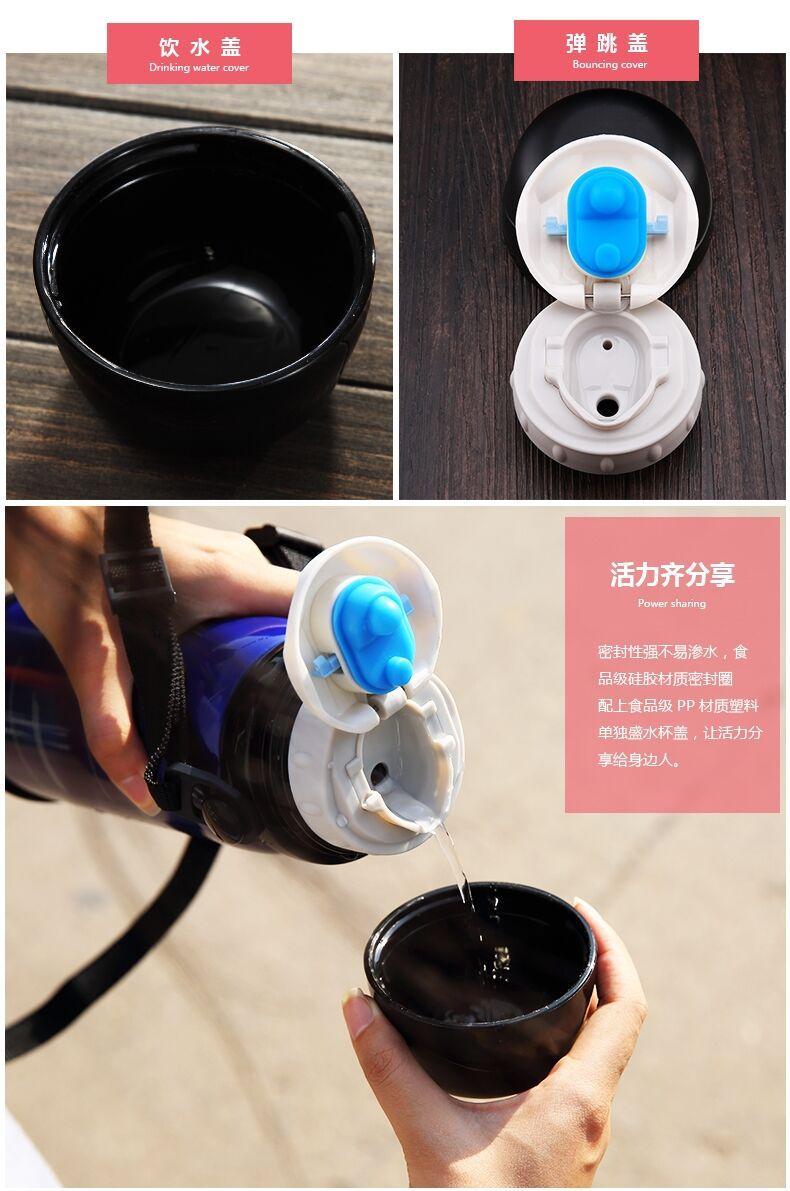 饮水盖
Drinking water cover

弹跳盖
Bouncing cover

活力齐分享
Power sharing

密封性强不易渗水，食品级硅胶材质密封圈配上食品级 PP 材质塑料单独盛水杯盖，让活力分享给身边人。