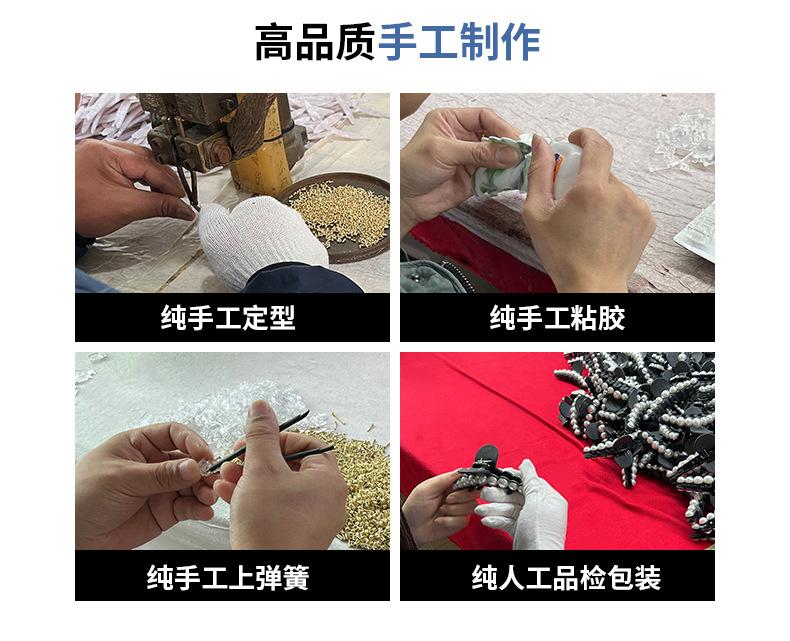 高品质手工制作

纯手工定型

纯手工粘胶

纯手工上弹簧

纯人工品检包装