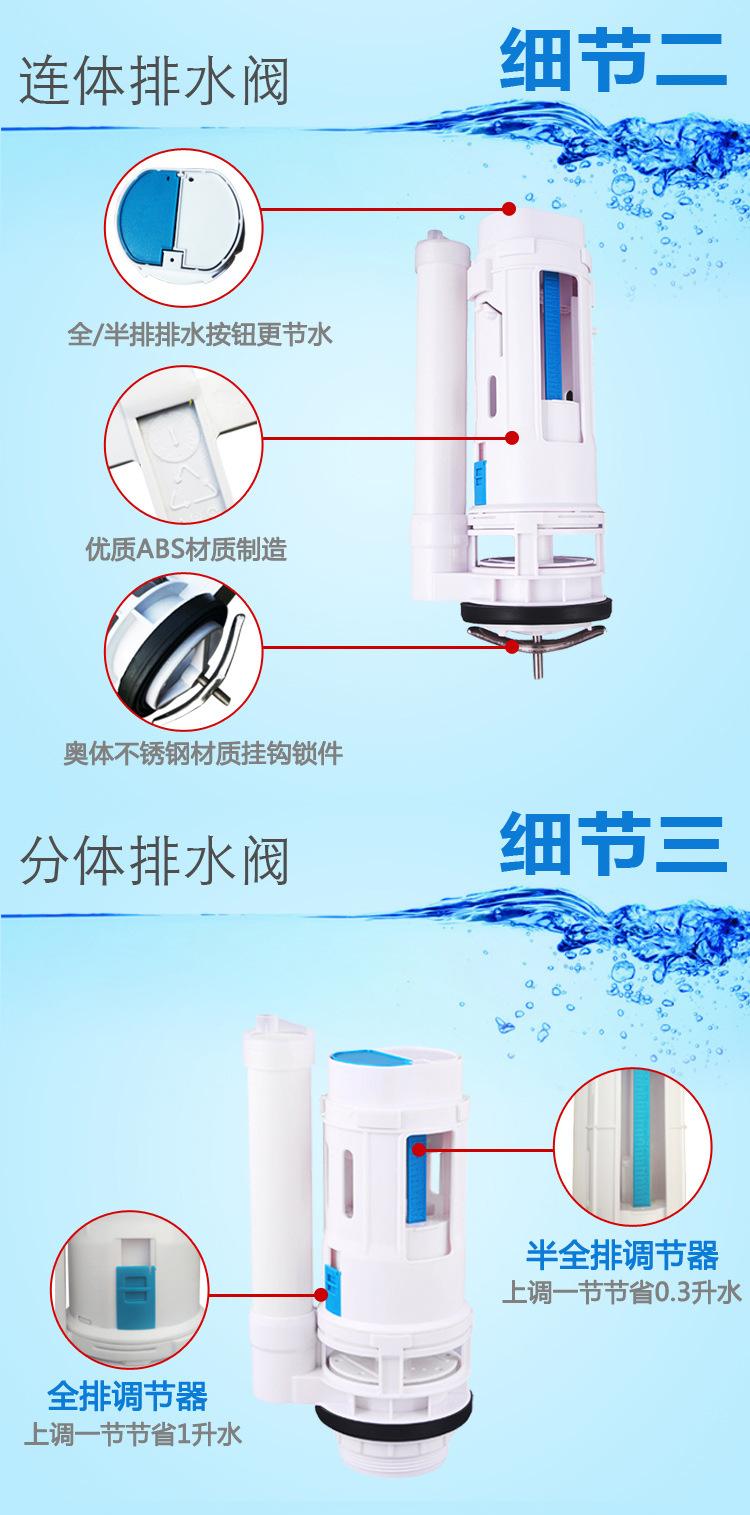 连体排水阀

细节二

全/半排排水按钮更节水

优质ABS材质制造

奥体不锈钢材质挂钩锁件

分体排水阀

细节三

半全排调节器
上调一节节省0.3升水

全排调节器
上调一节节省1升水