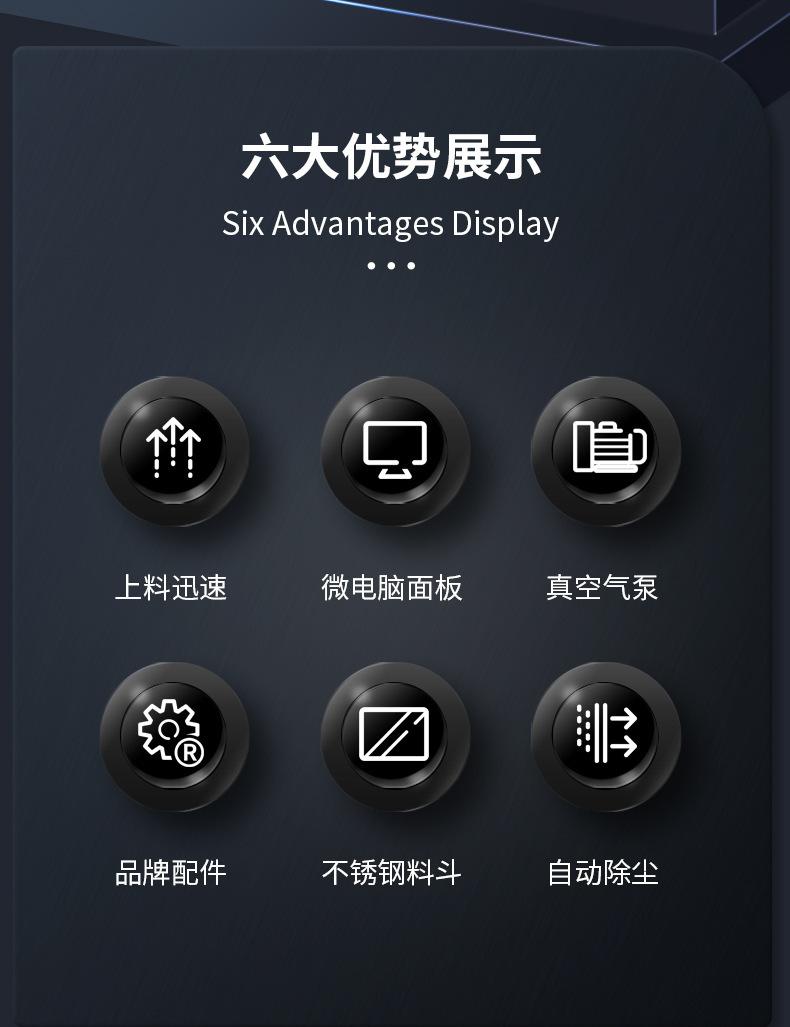 六大优势展示

Six Advantages Display

上料迅速

微电脑面板

真空气泵

品牌配件

不锈钢料斗

自动除尘