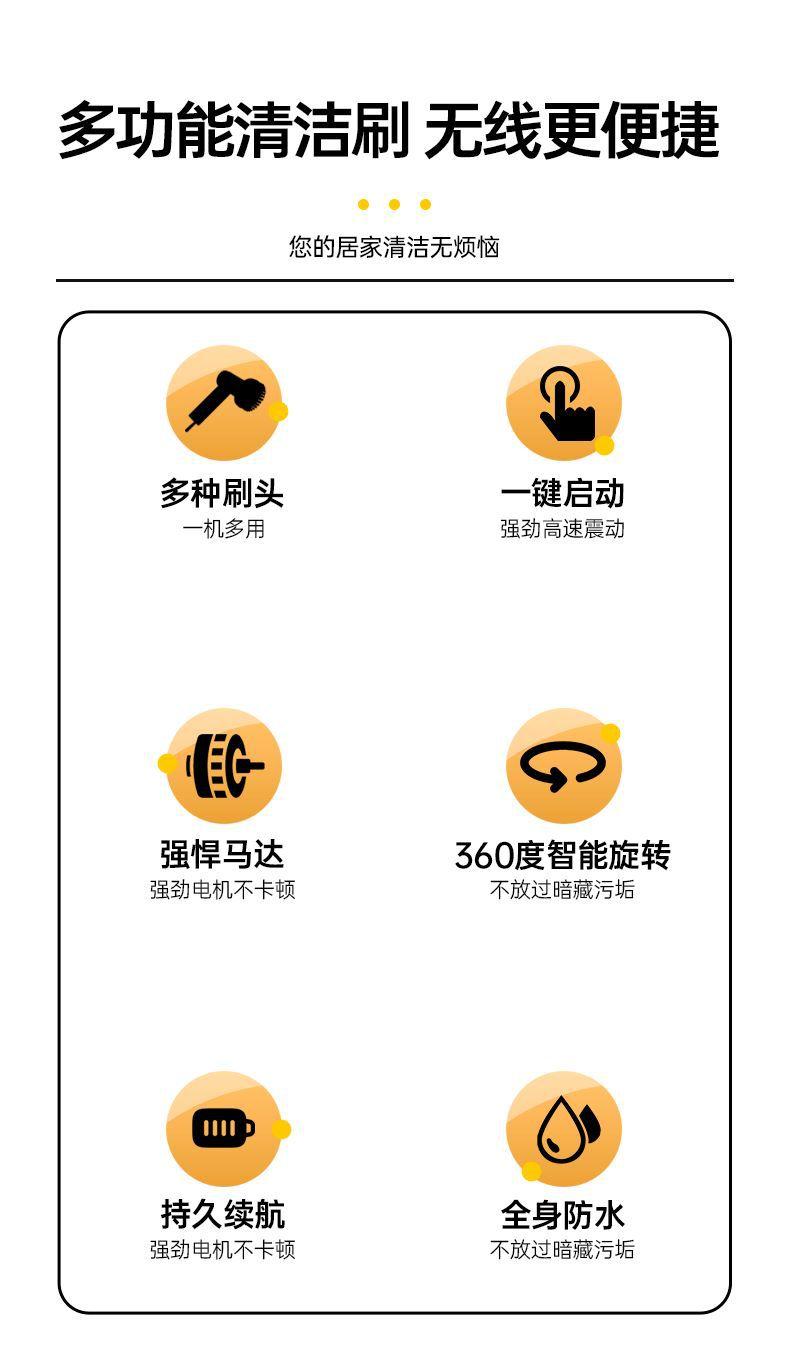 多功能清洁刷 无线更便捷

您的居家清洁无烦恼

多种刷头
一机多用

一键启动
强劲高速震动

强悍马达
强劲电机不卡顿

360度智能旋转
不放过暗藏污垢

持久续航
强劲电机不卡顿

全身防水
不放过暗藏污垢