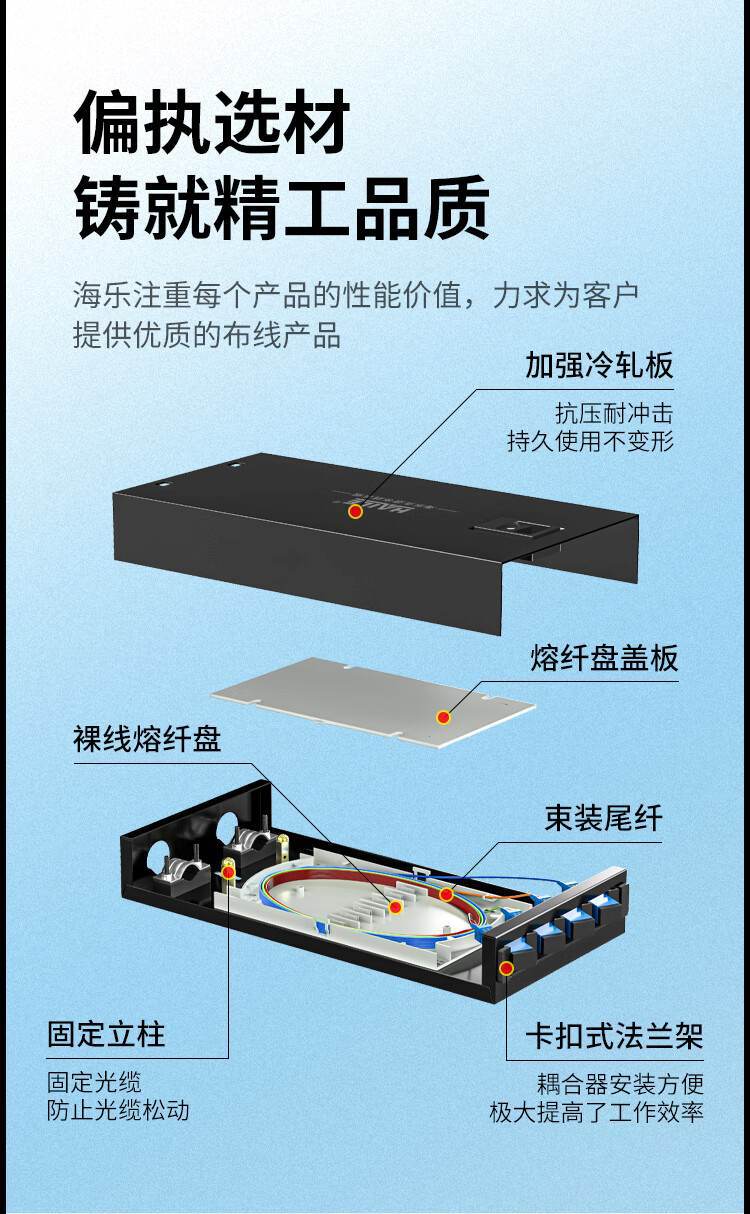 偏执选材
铸就精工品质

海乐注重每个产品的性能价值，力求为客户提供优质的布线产品

加强冷轧板
抗压耐冲击
持久使用不变形

熔纤盘盖板

裸线熔纤盘

束装尾纤

固定立柱
固定光缆
防止光缆松动

卡扣式法兰架
耦合器安装方便
极大提高了工作效率