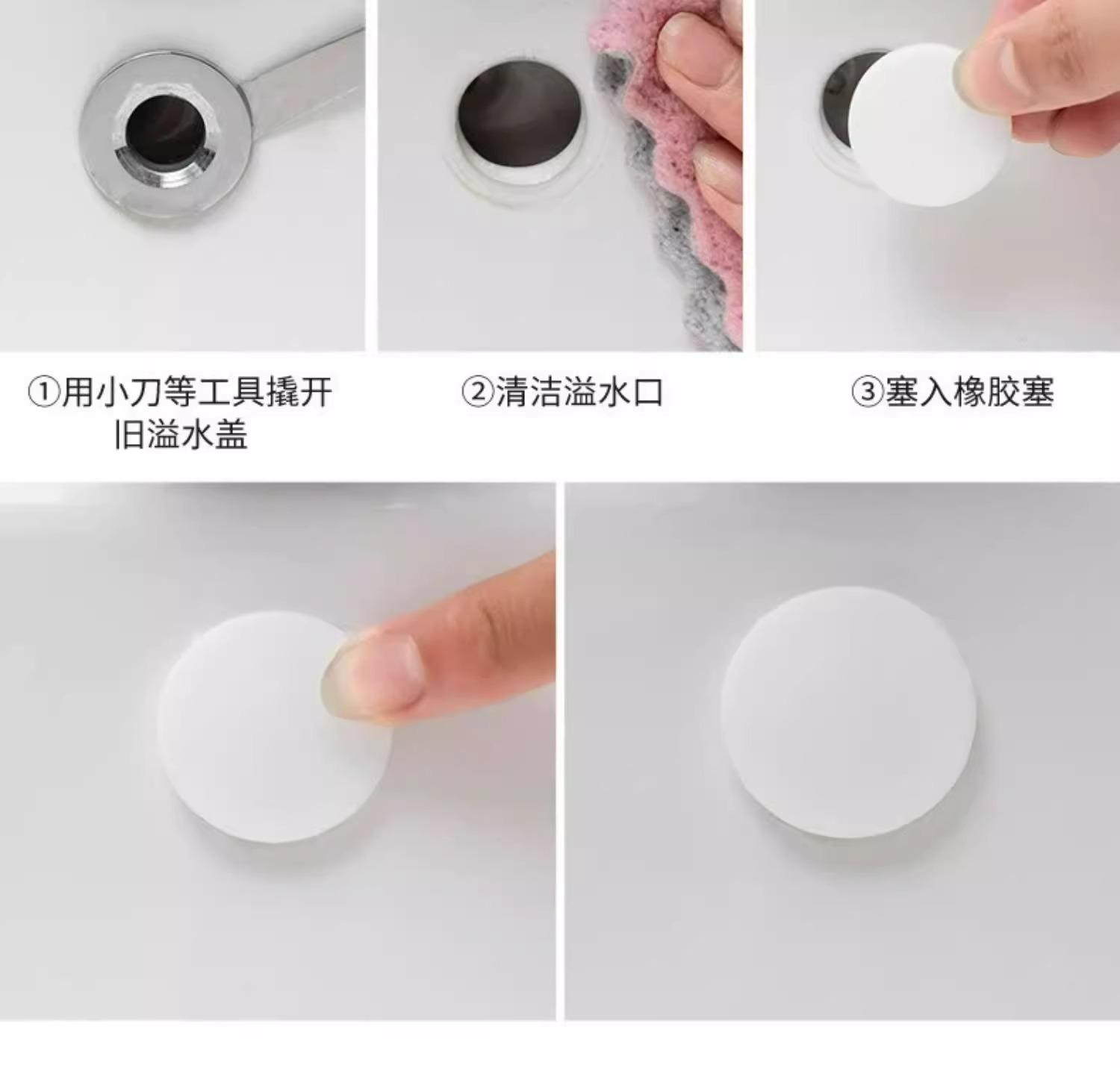 ①用小刀等工具撬开旧溢水盖

②清洁溢水口

③塞入橡胶塞