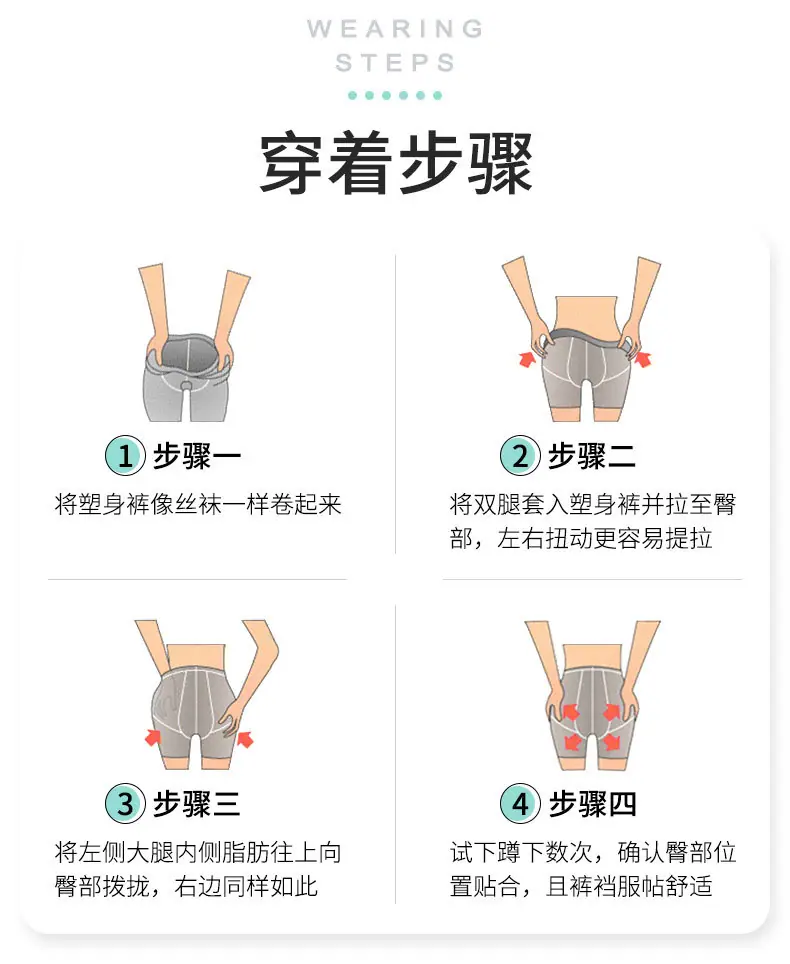 WEARING STEPS

穿着步骤

1 步骤一

将塑身裤像丝袜一样卷起来

2 步骤二

将双腿套入塑身裤并拉至臀部，左右扭动更容易提拉

3 步骤三

将左侧大腿内侧脂肪往上向臀部拨拢，右边同样如此

4 步骤四

试下蹲下数次，确认臀部位置贴合，且裤裆服帖舒适