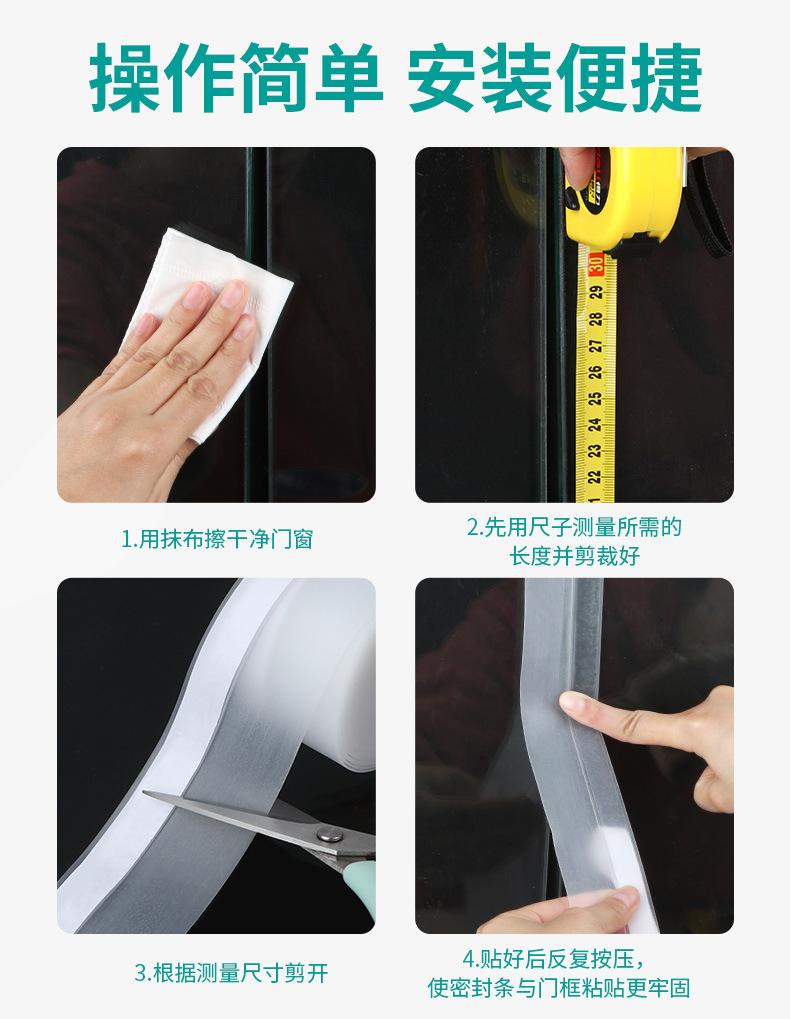 操作简单 安装便捷

30
29
28
27
26
25
24
23
22

1.用抹布擦干净门窗

2.先用尺子测量所需的长度并剪裁好

3.根据测量尺寸剪开

4.贴好后反复按压，使密封条与门框粘贴更牢固