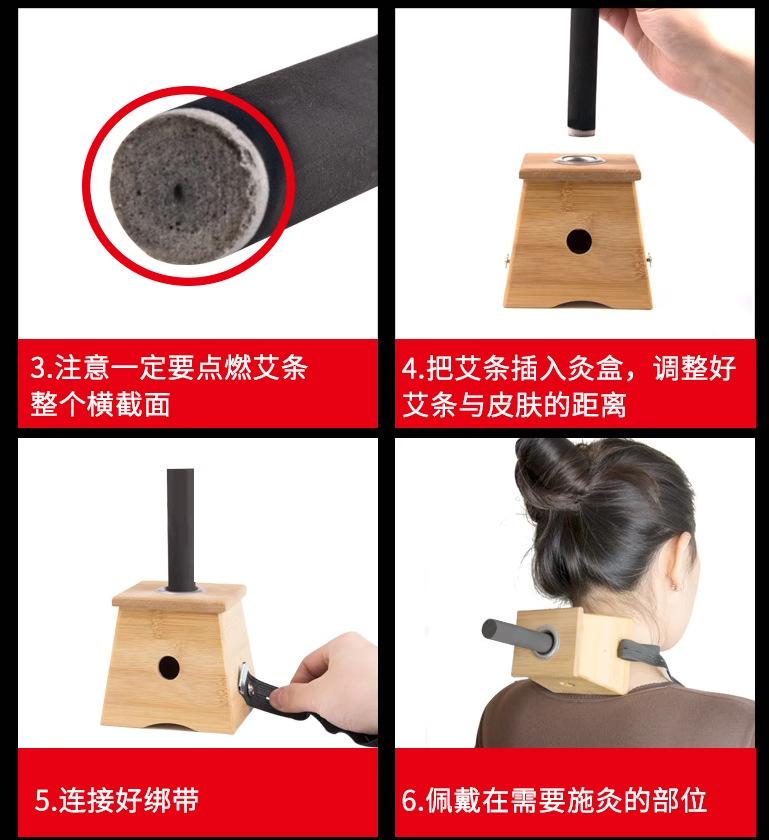 3.注意一定要点燃艾条整个横截面

4.把艾条插入灸盒，调整好艾条与皮肤的距离

5.连接好绑带

6.佩戴在需要施灸的部位