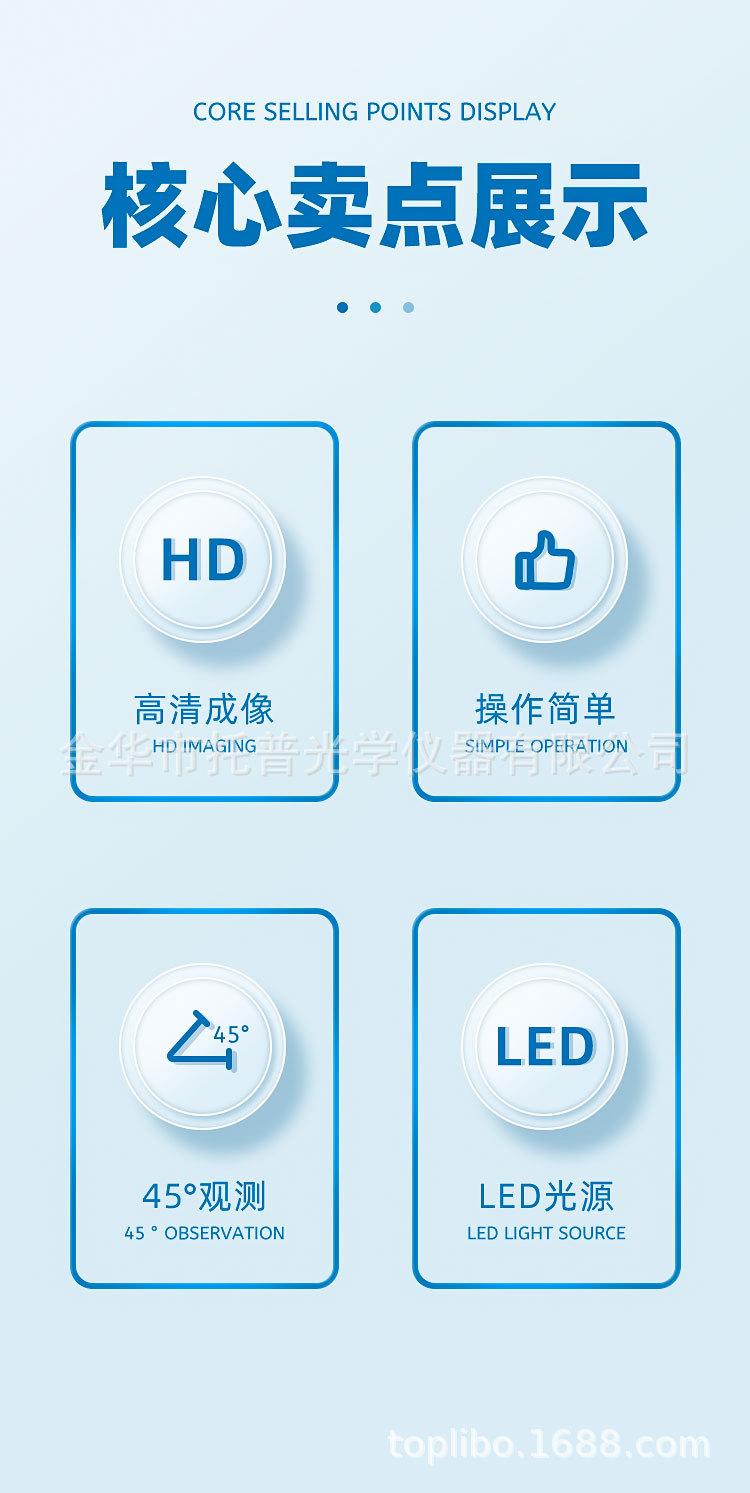 CORE SELLING POINTS DISPLAY

核心卖点展示

HD

高清成像
HD IMAGING

操作简单
SIMPLE OPERATION

45°

45°观测
45 ° OBSERVATION

LED

LED光源
LED LIGHT SOURCE

金华市托普光学仪器有限公司

toplibo.1688.com