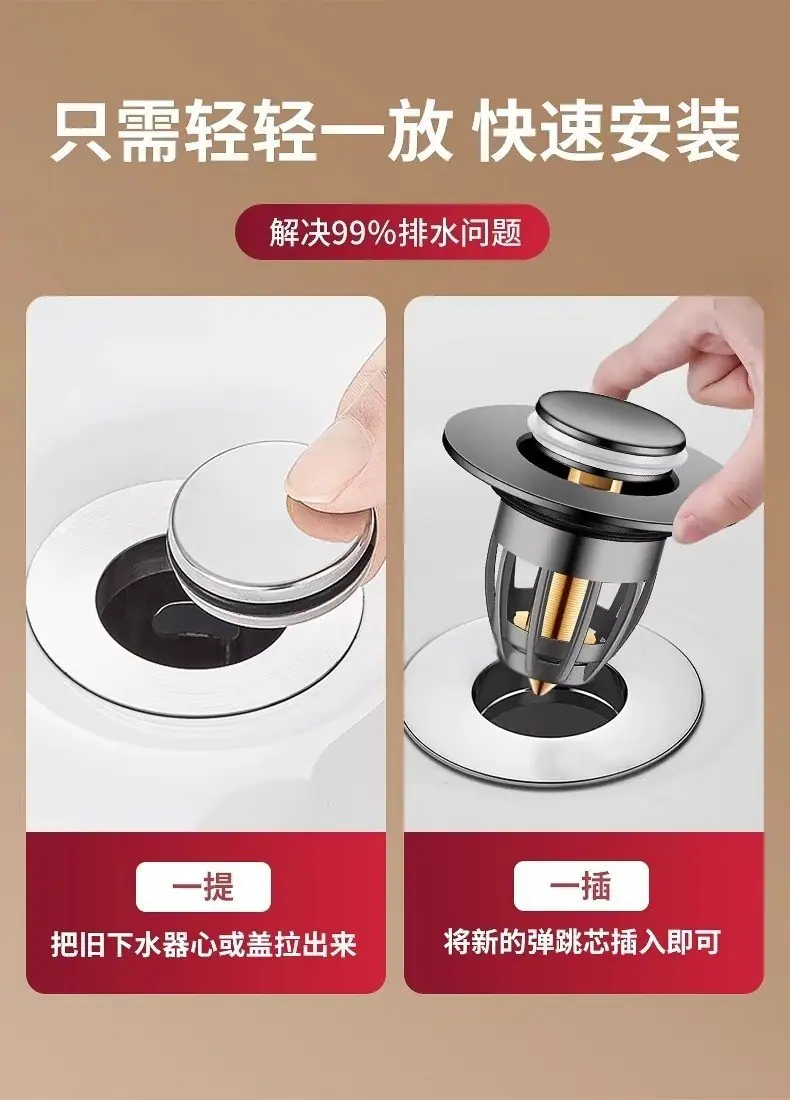 只需轻轻一放 快速安装

解决99%排水问题

一提

把旧下水器心或盖拉出来

一插

将新的弹跳芯插入即可