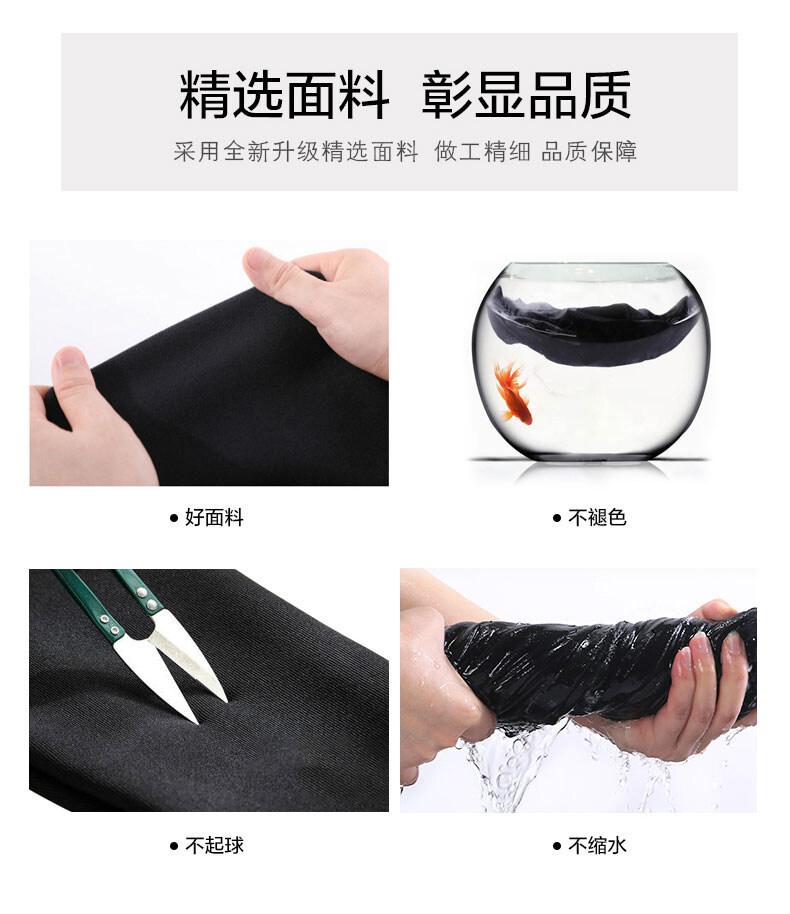 精选面料 彰显品质

采用全新升级精选面料 做工精细 品质保障

• 好面料

• 不褪色

• 不起球

• 不缩水