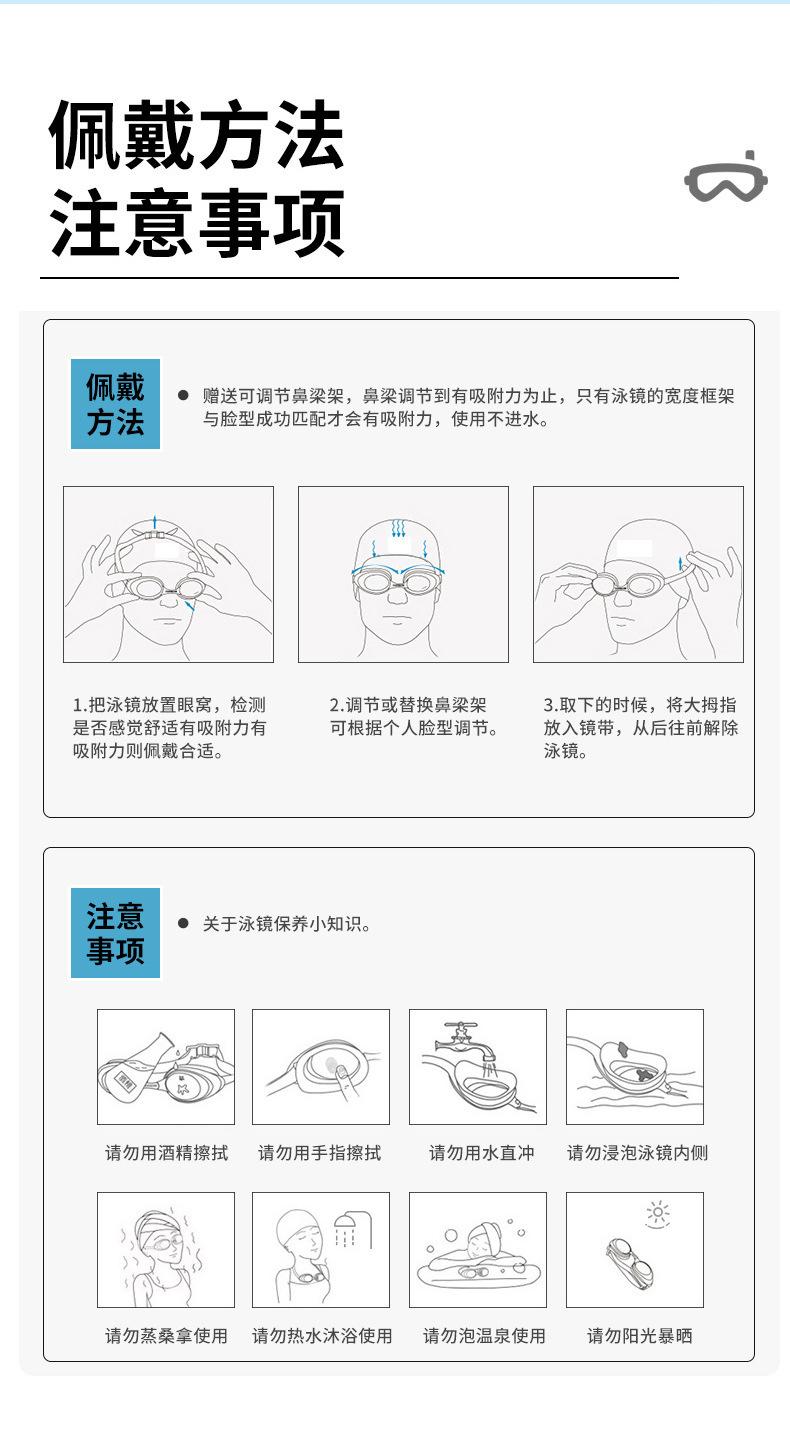 佩戴方法
注意事项

佩戴方法

● 赠送可调节鼻梁架，鼻梁调节到有吸附力为止，只有泳镜的宽度框架与脸型成功匹配才会有吸附力，使用不进水。

1.把泳镜放置眼窝，检测是否感觉舒适有吸附力有吸附力则佩戴合适。

2.调节或替换鼻梁架可根据个人脸型调节。

3.取下的时候，将大拇指放入镜带，从后往前解除泳镜。

注意事项

● 关于泳镜保养小知识。

请勿用酒精擦拭

请勿用手指擦拭

请勿用水直冲

请勿浸泡泳镜内侧

请勿蒸桑拿使用

请勿热水沐浴使用

请勿泡温泉使用

请勿阳光暴晒