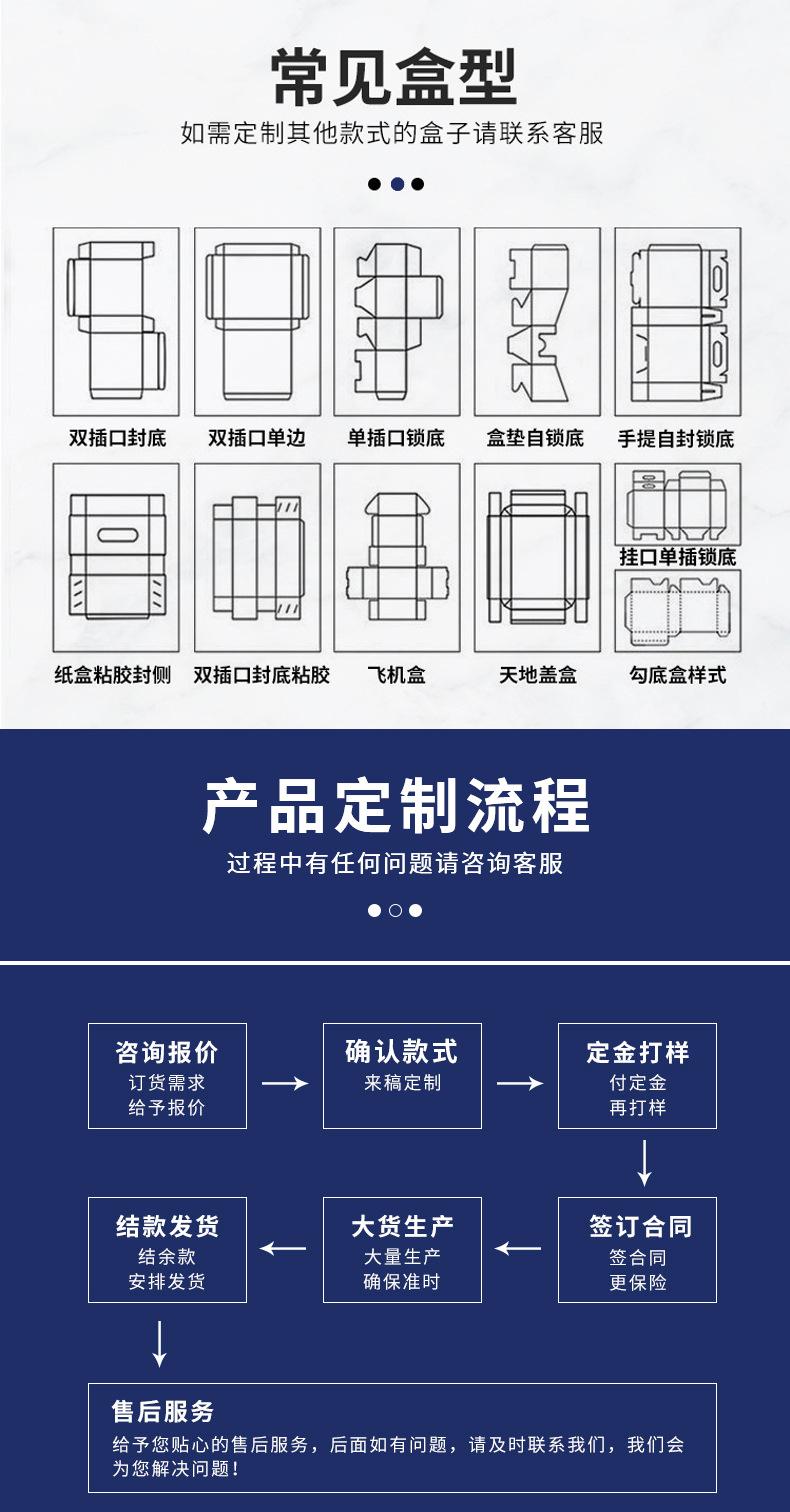 常见盒型

如需定制其他款式的盒子请联系客服

双插口封底

双插口单边

单插口锁底

盒垫自锁底

手提自封锁底

纸盒粘胶封侧

双插口封底粘胶

飞机盒

天地盖盒

挂口单插锁底

勾底盒样式

产品定制流程

过程中有任何问题请咨询客服

咨询报价
订货需求
给予报价

确认款式
来稿定制

定金打样
付定金
再打样

签订合同
签合同
更保险

大货生产
大量生产
确保准时

结款发货
结余款
安排发货

售后服务
给予您贴心的售后服务，后面如有问题，请及时联系我们，我们会为您解决问题！