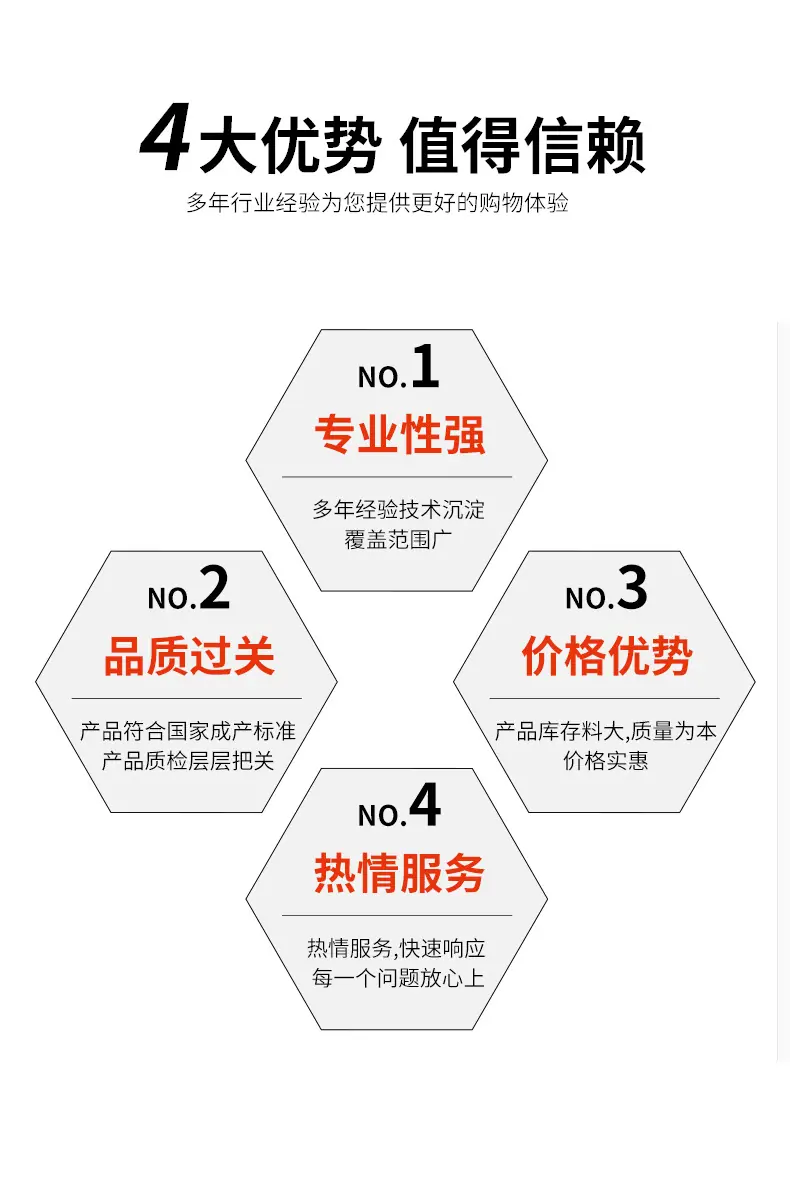 4大优势 值得信赖

多年行业经验为您提供更好的购物体验

NO.1

专业性强

多年经验技术沉淀
覆盖范围广

NO.2

品质过关

产品符合国家成产标准
产品质检层层把关

NO.3

价格优势

产品库存料大,质量为本
价格实惠

NO.4

热情服务

热情服务,快速响应
每一个问题放心上