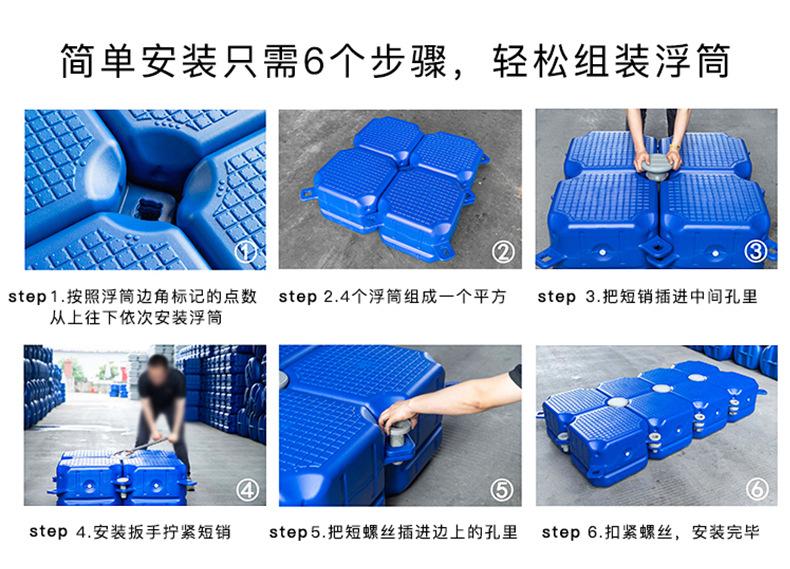 简单安装只需6个步骤，轻松组装浮筒

①

step 1.按照浮筒边角标记的点数从上往下依次安装浮筒

②

step 2.4个浮筒组成一个平方

③

step 3.把短销插进中间孔里

④

step 4.安装扳手拧紧短销

⑤

step5.把短螺丝插进边上的孔里

⑥

step 6.扣紧螺丝，安装完毕