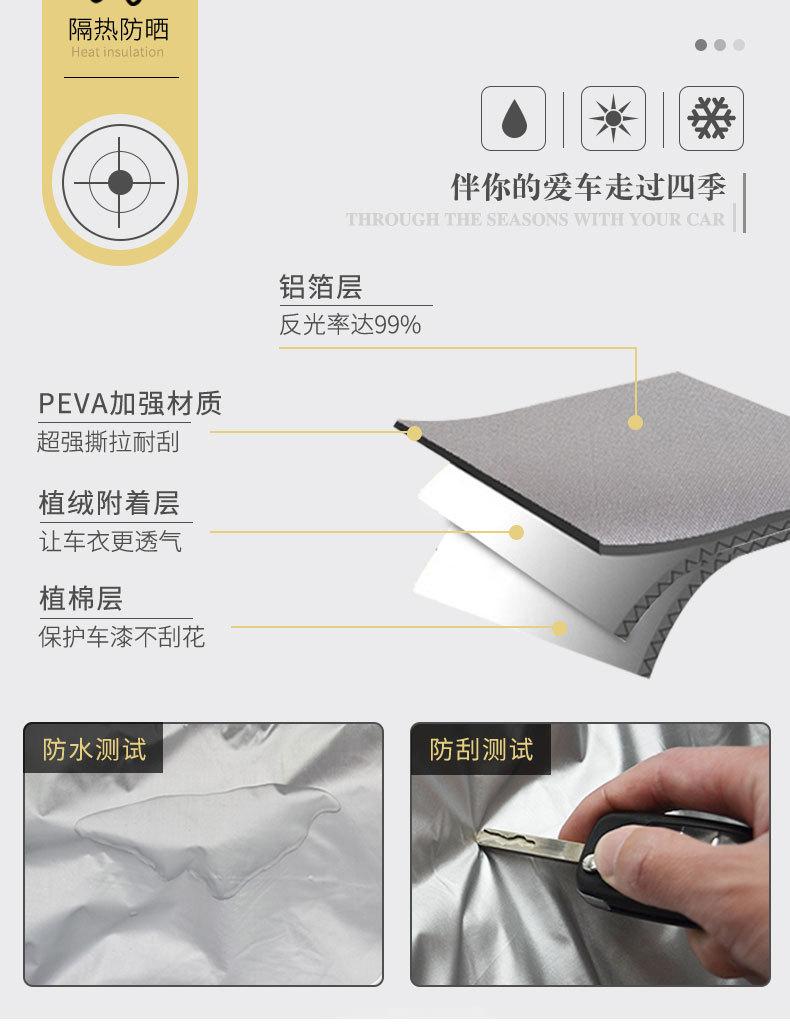 隔热防晒
Heat insulation

伴你的爱车走过四季
THROUGH THE SEASONS WITH YOUR CAR

铝箔层
反光率达99%

PEVA加强材质
超强撕拉耐刮

植绒附着层
让车衣更透气

植棉层
保护车漆不刮花

防水测试

防刮测试