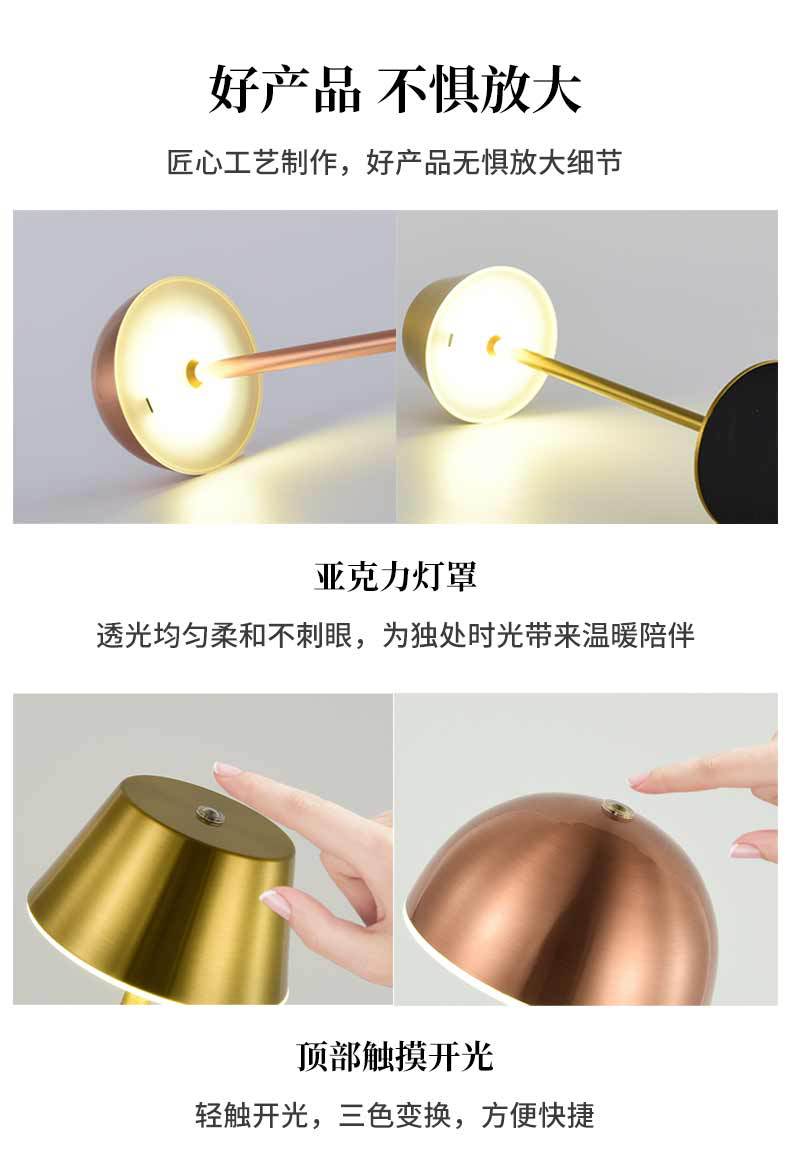 好产品 不惧放大

匠心工艺制作，好产品无惧放大细节

亚克力灯罩

透光均匀柔和不刺眼，为独处时光带来温暖陪伴

顶部触摸开光

轻触开光，三色变换，方便快捷