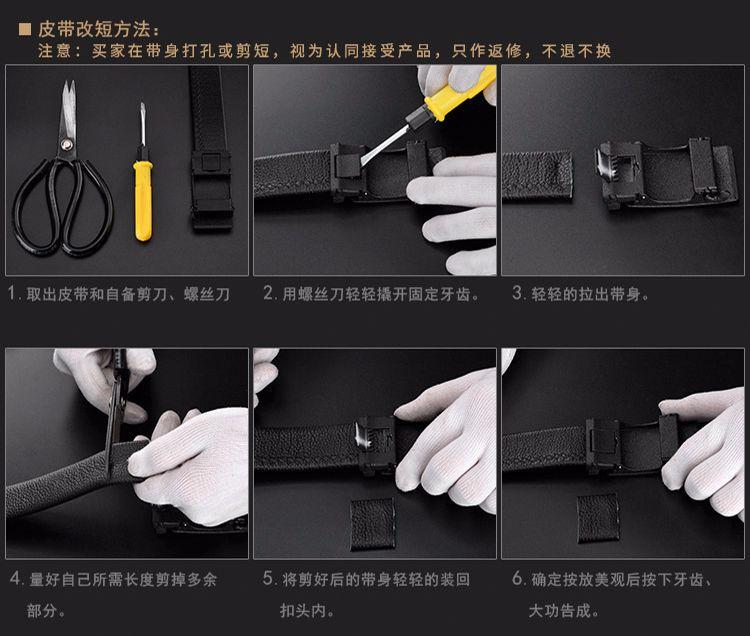 ■ 皮带改短方法：
注意：买家在带身打孔或剪短，视为认同接受产品，只作返修，不退不换

1. 取出皮带和自备剪刀、螺丝刀

2. 用螺丝刀轻轻撬开固定牙齿。

3. 轻轻的拉出带身。

4. 量好自己所需长度剪掉多余部分。

5. 将剪好后的带身轻轻的装回扣头内。

6. 确定按放美观后按下牙齿、大功告成。