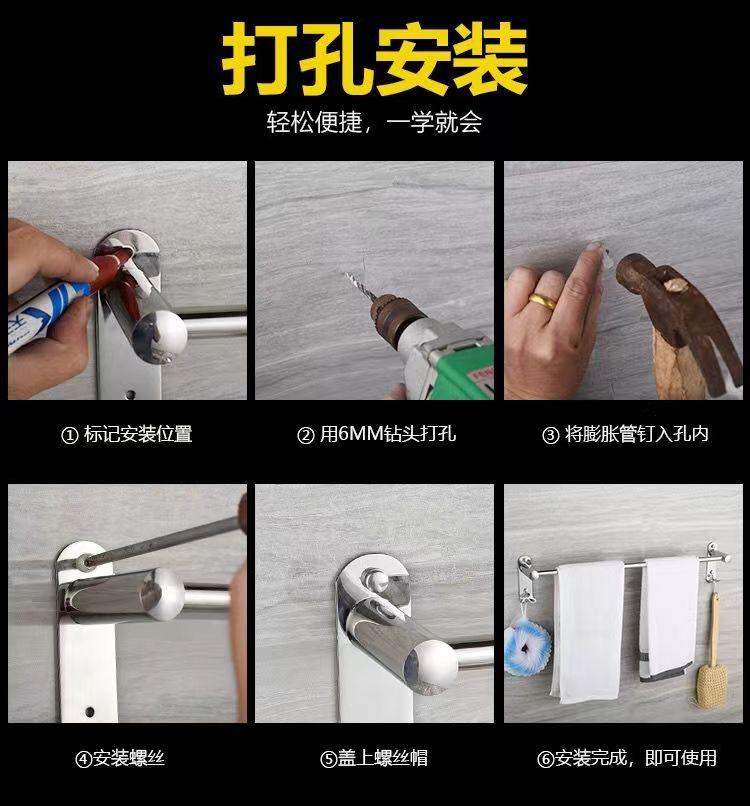 打孔安装

轻松便捷，一学就会

① 标记安装位置

② 用6MM钻头打孔

③ 将膨胀管钉入孔内

④安装螺丝

⑤盖上螺丝帽

⑥安装完成，即可使用