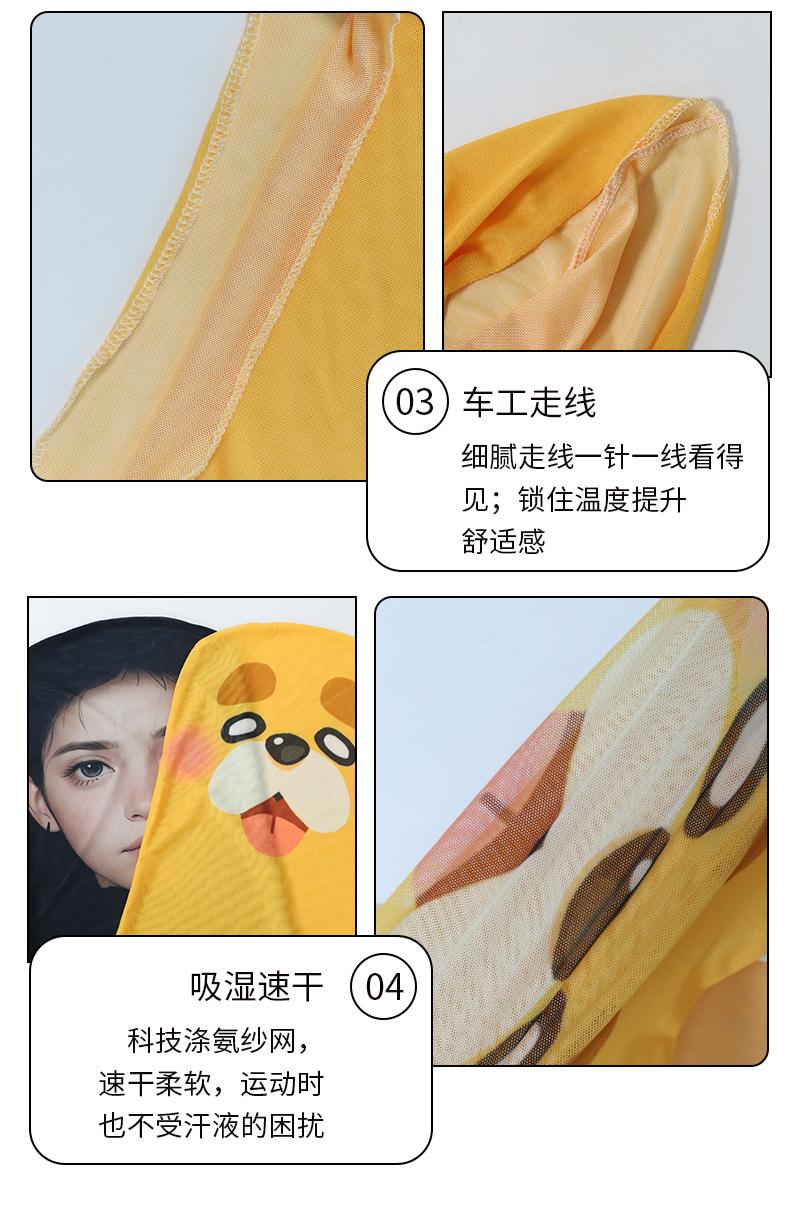 03 车工走线

细腻走线一针一线看得见；锁住温度提升舒适感

吸湿速干 04

科技涤氨纱网，速干柔软，运动时也不受汗液的困扰