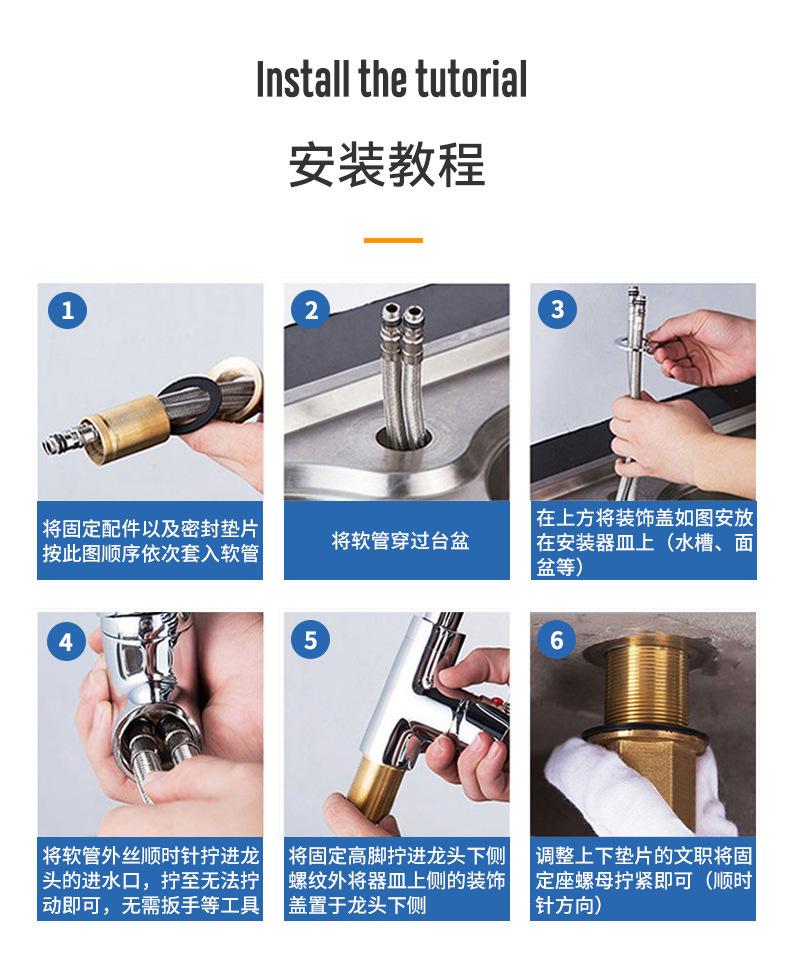 Install the tutorial

安装教程

1

将固定配件以及密封垫片按此图顺序依次套入软管

2

将软管穿过台盆

3

在上方将装饰盖如图安放在安装器皿上（水槽、面盆等）

4

将软管外丝顺时针拧进龙头的进水口，拧至无法拧动即可，无需扳手等工具

5

将固定高脚拧进龙头下侧螺纹外将器皿上侧的装饰盖置于龙头下侧

6

调整上下垫片的文职将固定座螺母拧紧即可（顺时针方向）