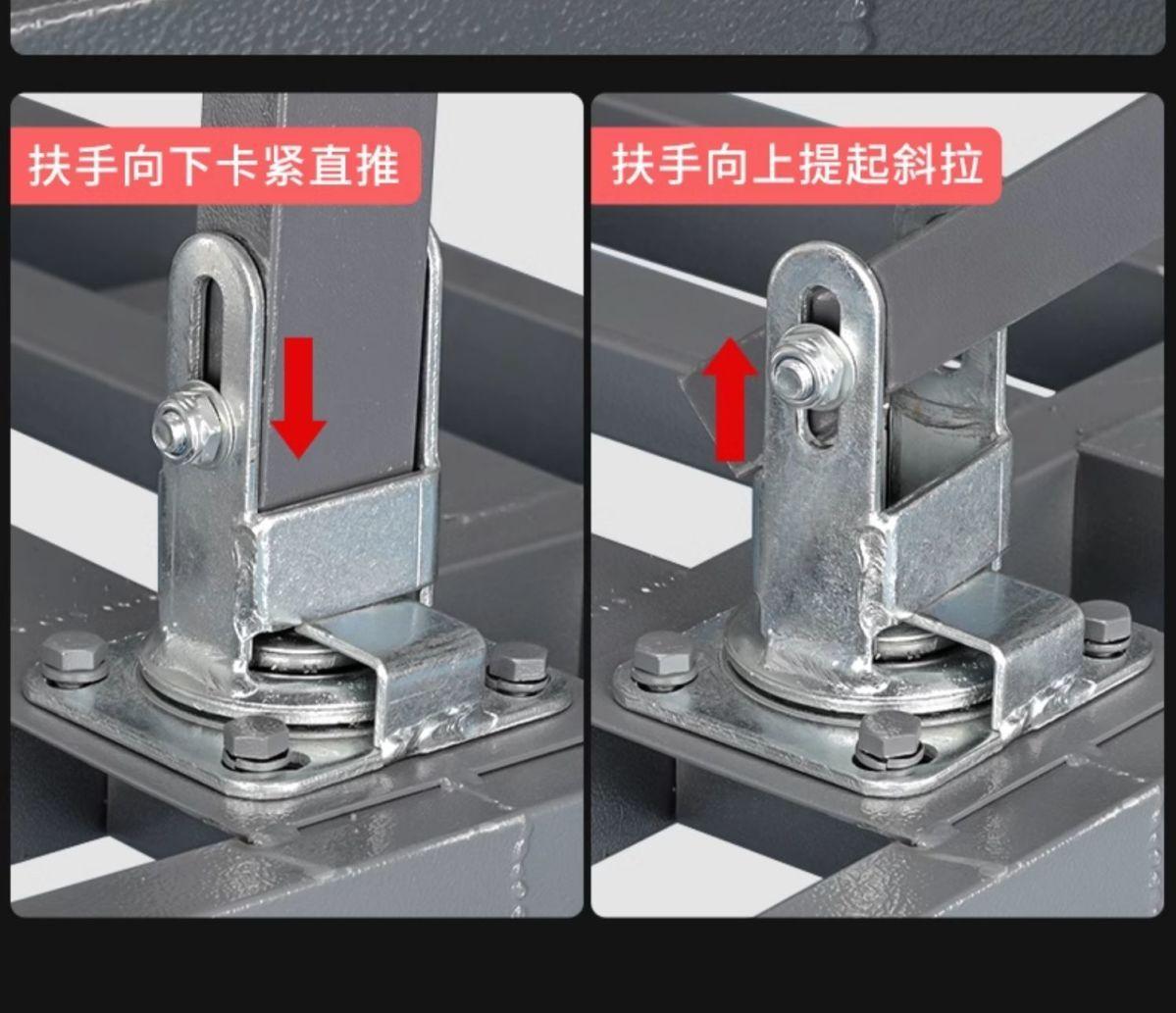 扶手向下卡紧直推

扶手向上提起斜拉