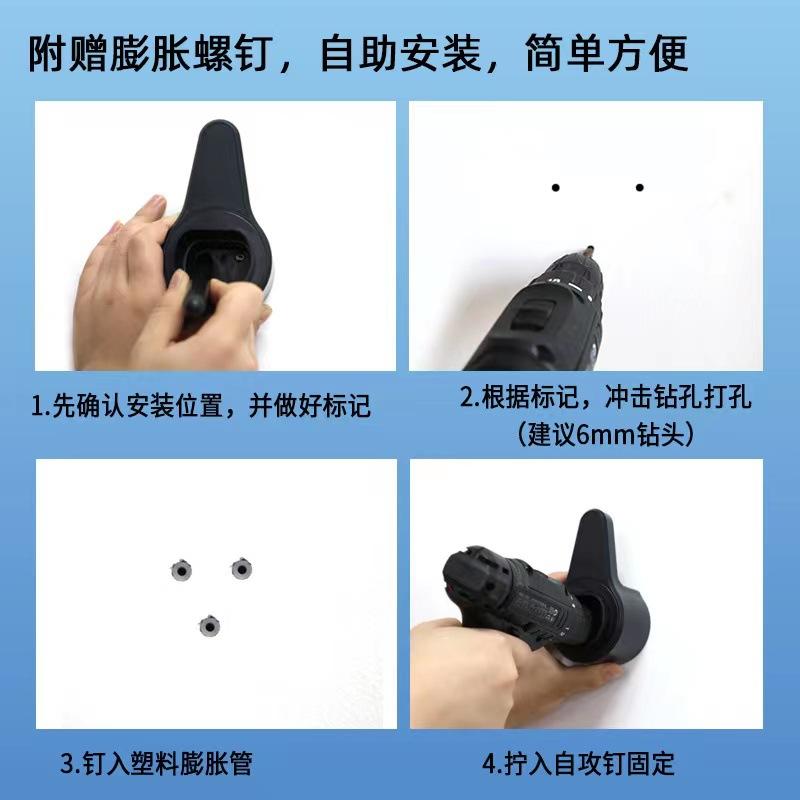 附赠膨胀螺钉，自助安装，简单方便

1.先确认安装位置，并做好标记

2.根据标记，冲击钻孔打孔
（建议6mm钻头）

3.钉入塑料膨胀管

4.拧入自攻钉固定