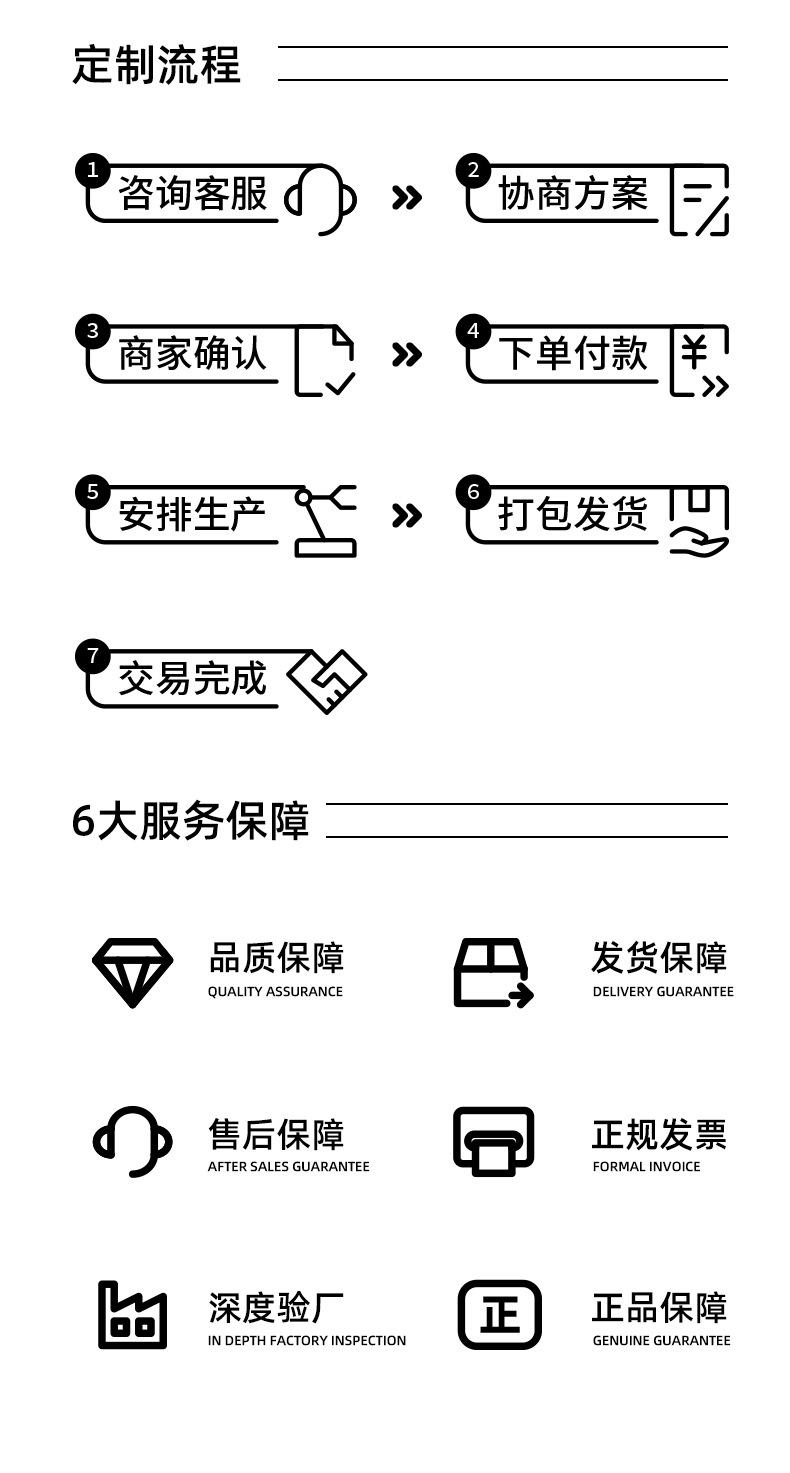 定制流程

1 咨询客服 » 2 协商方案

3 商家确认 » 4 下单付款 ¥

5 安排生产 » 6 打包发货

7 交易完成

6大服务保障

品质保障
QUALITY ASSURANCE

发货保障
DELIVERY GUARANTEE

售后保障
AFTER SALES GUARANTEE

正规发票
FORMAL INVOICE

深度验厂
IN DEPTH FACTORY INSPECTION

正

正品保障
GENUINE GUARANTEE