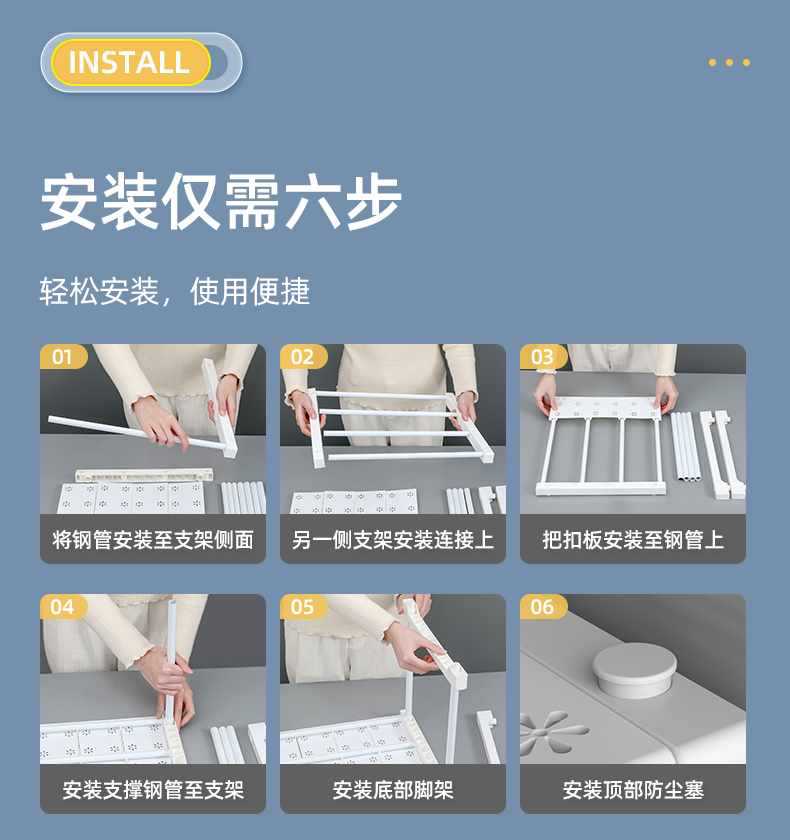 INSTALL

安装仅需六步

轻松安装，使用便捷

01
将钢管安装至支架侧面

02
另一侧支架安装连接上

03
把扣板安装至钢管上

04
安装支撑钢管至支架

05
安装底部脚架

06
安装顶部防尘塞