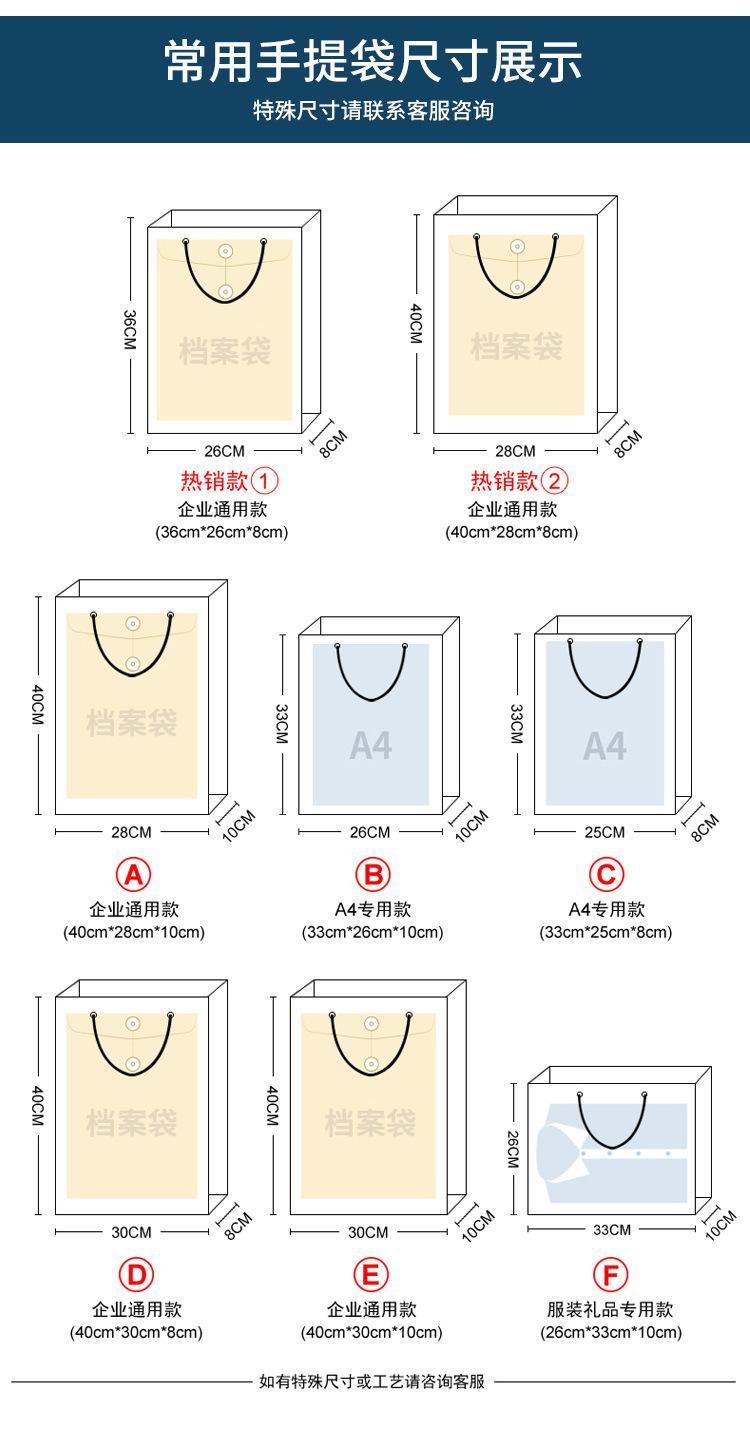 常用手提袋尺寸展示
特殊尺寸请联系客服咨询

36CM
档案袋
26CM
8CM
热销款①
企业通用款
(36cm*26cm*8cm)

40CM
档案袋
28CM
8CM
热销款②
企业通用款
(40cm*28cm*8cm)

40CM
档案袋
28CM
10CM
A
企业通用款
(40cm*28cm*10cm)

33CM
A4
26CM
10CM
B
A4专用款
(33cm*26cm*10cm)

33CM
A4
25CM
8CM
C
A4专用款
(33cm*25cm*8cm)

40CM
档案袋
30CM
8CM
D
企业通用款
(40cm*30cm*8cm)

40CM
档案袋
30CM
10CM
E
企业通用款
(40cm*30cm*10cm)

26CM
33CM
10CM
F
服装礼品专用款
(26cm*33cm*10cm)

如有特殊尺寸或工艺请咨询客服