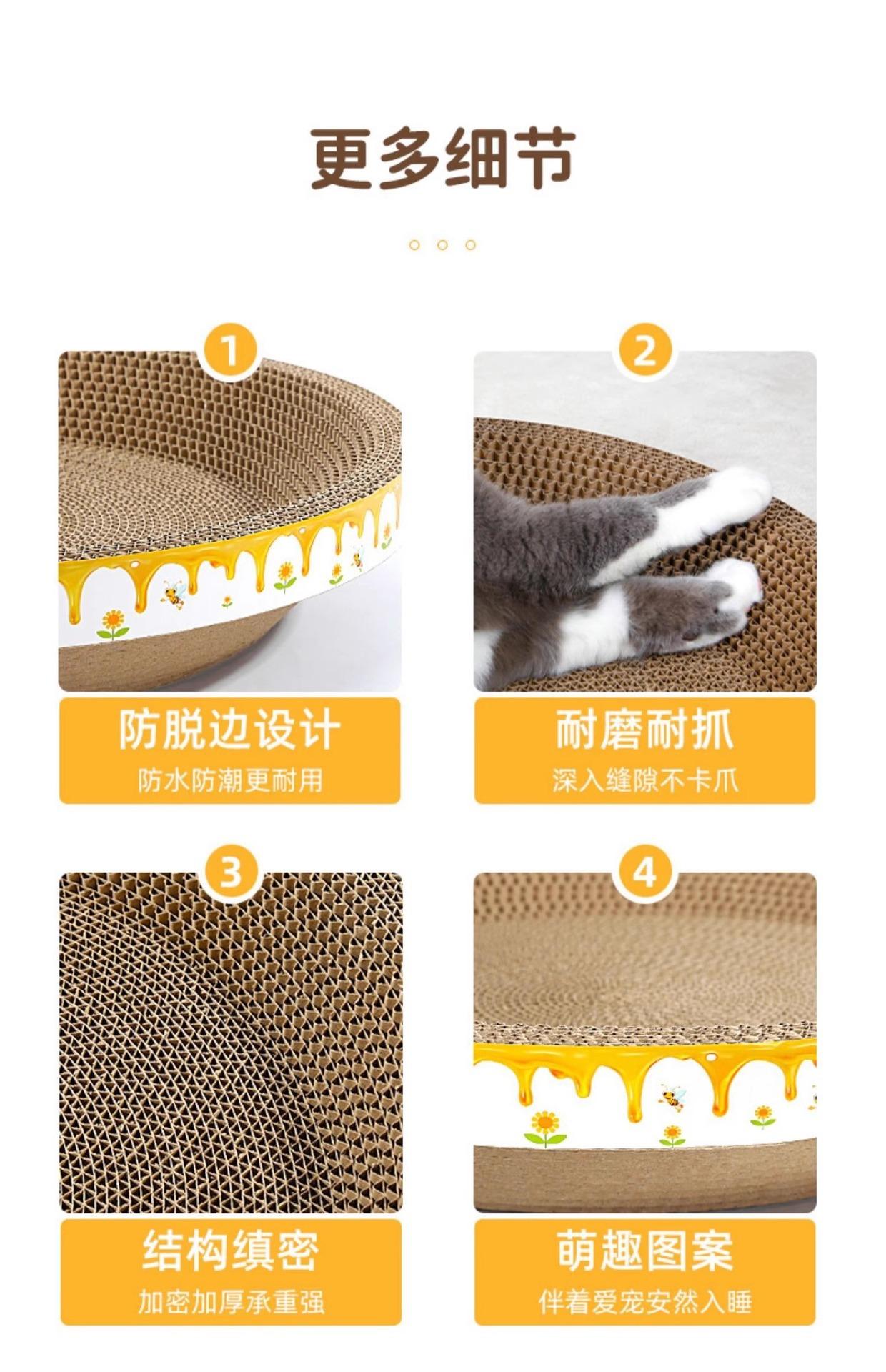 更多细节

1

防脱边设计
防水防潮更耐用

2

耐磨耐抓
深入缝隙不卡爪

3

结构缜密
加密加厚承重强

4

萌趣图案
伴着爱宠安然入睡