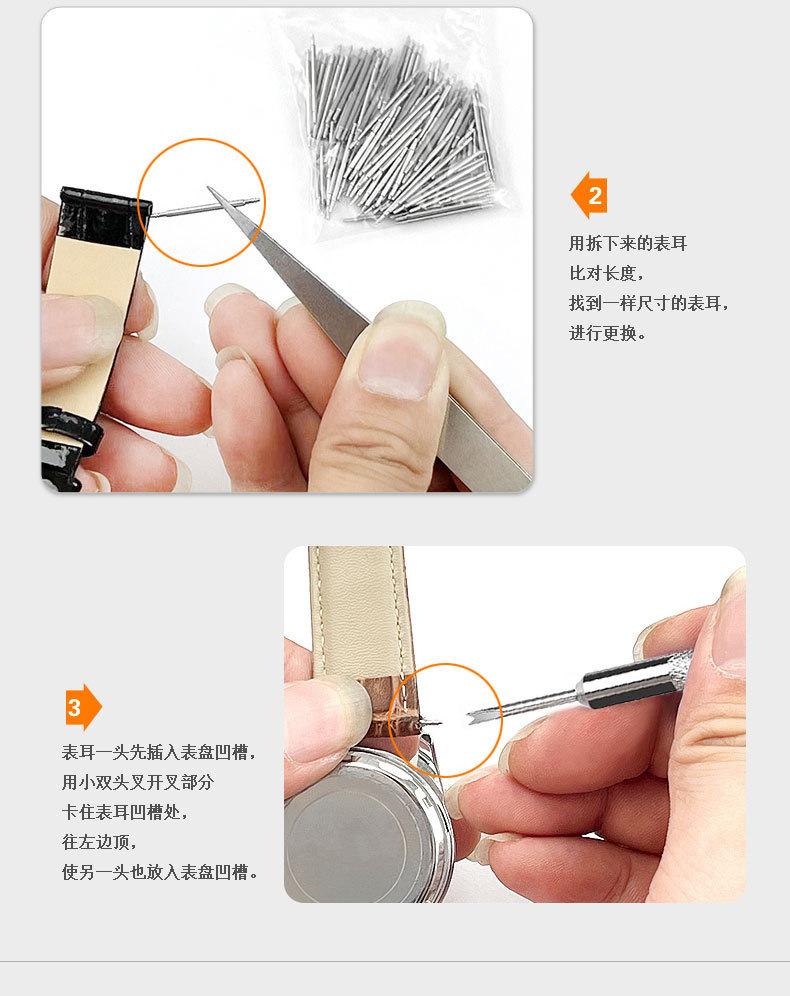 2

用拆下来的表耳
比对长度，
找到一样尺寸的表耳，
进行更换。

3

表耳一头先插入表盘凹槽，
用小双头叉开叉部分
卡住表耳凹槽处，
往左边顶，
使另一头也放入表盘凹槽。