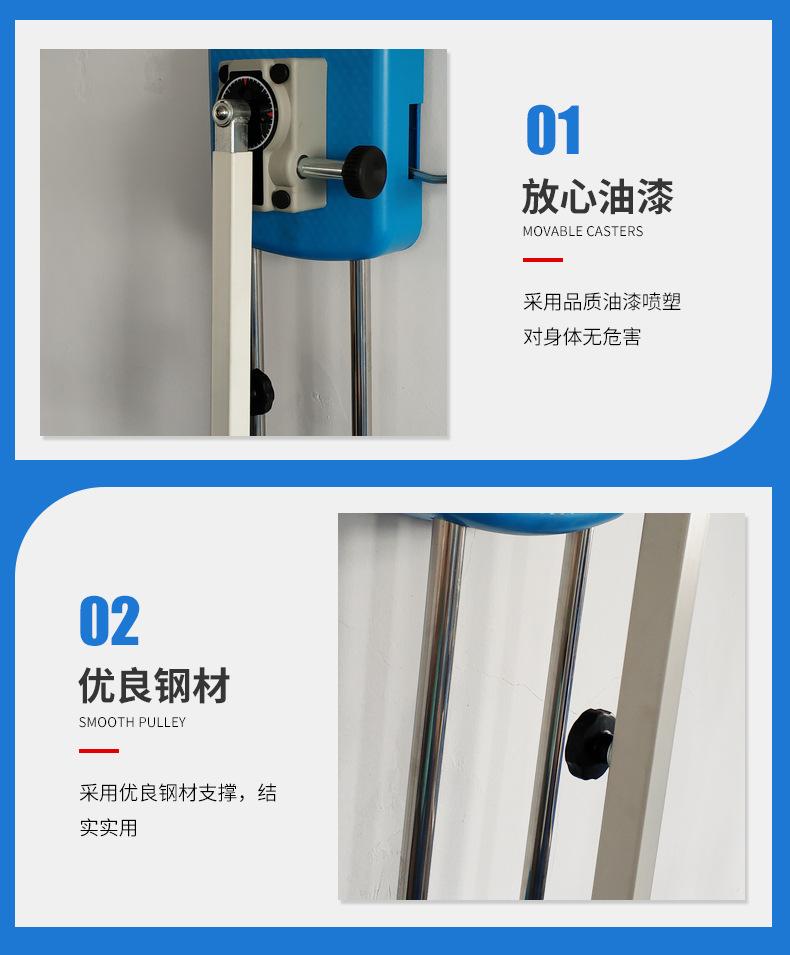 01

放心油漆

MOVABLE CASTERS

采用品质油漆喷塑对身体无危害

02

优良钢材

SMOOTH PULLEY

采用优良钢材支撑，结实实用