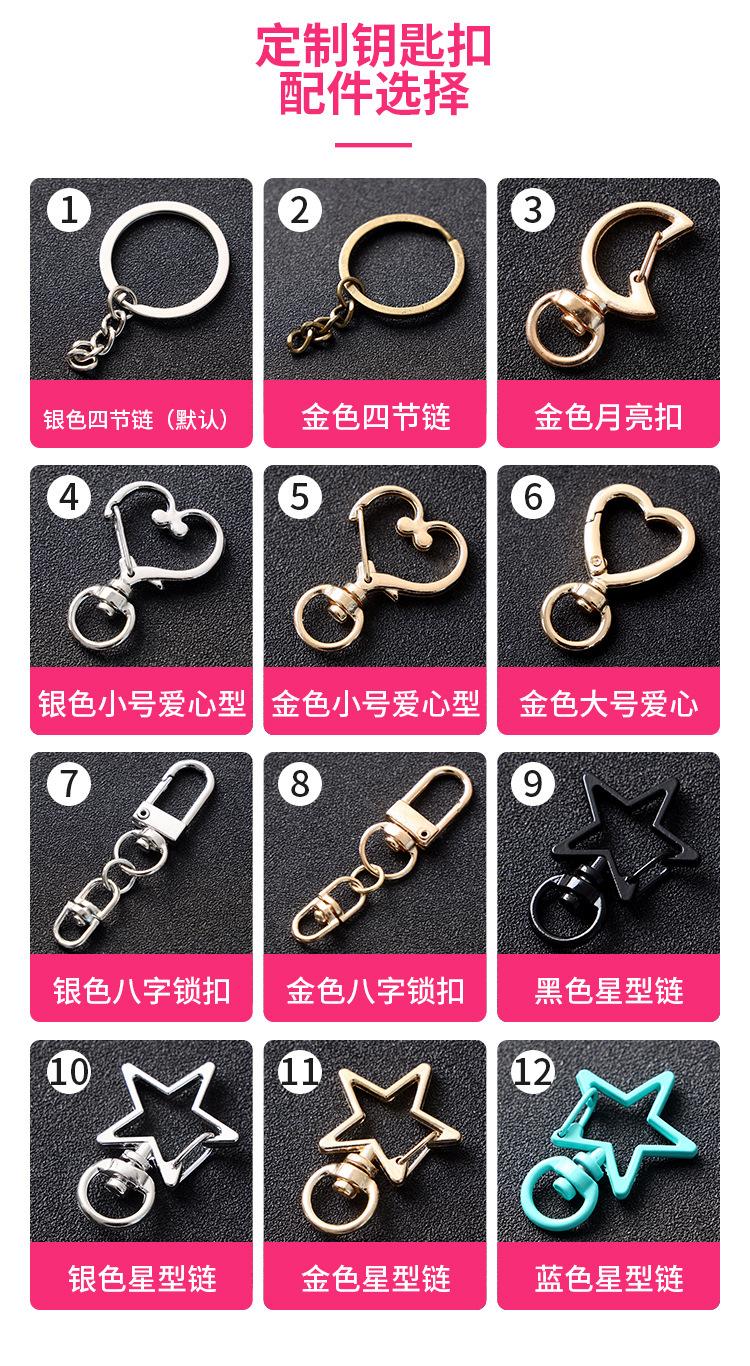 定制钥匙扣
配件选择

1
银色四节链（默认）

2
金色四节链

3
金色月亮扣

4
银色小号爱心型

5
金色小号爱心型

6
金色大号爱心

7
银色八字锁扣

8
金色八字锁扣

9
黑色星型链

10
银色星型链

11
金色星型链

12
蓝色星型链