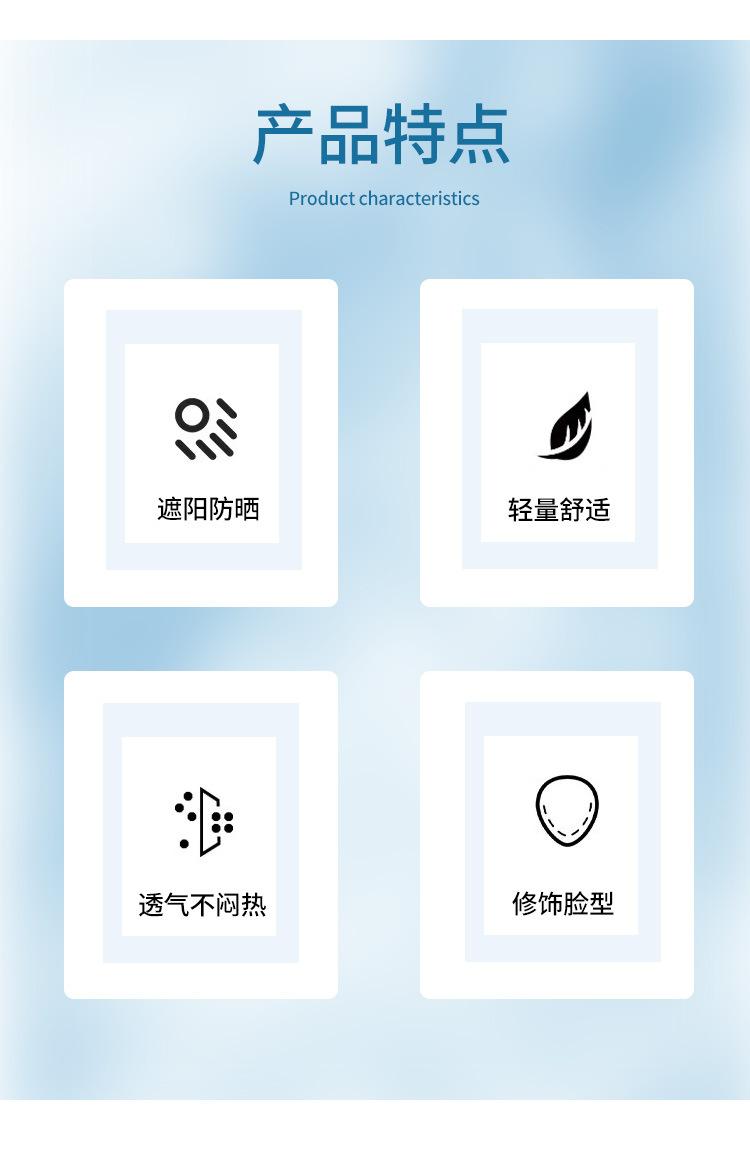 产品特点

Product characteristics

遮阳防晒

轻量舒适

透气不闷热

修饰脸型