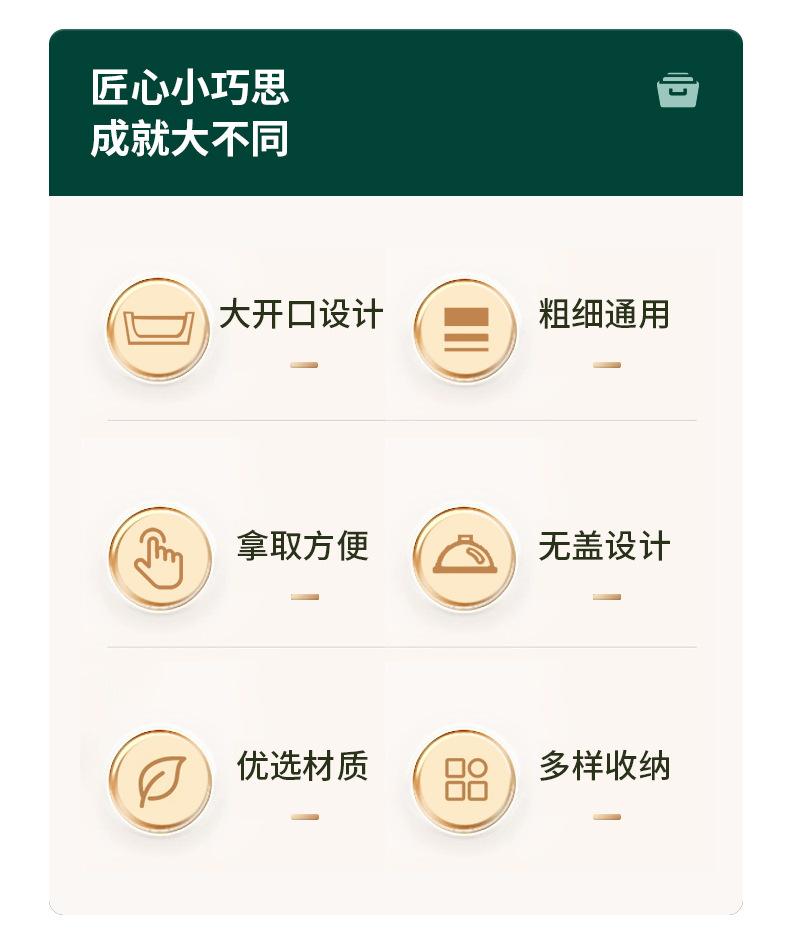 匠心小巧思
成就大不同

大开口设计

粗细通用

拿取方便

无盖设计

优选材质

多样收纳