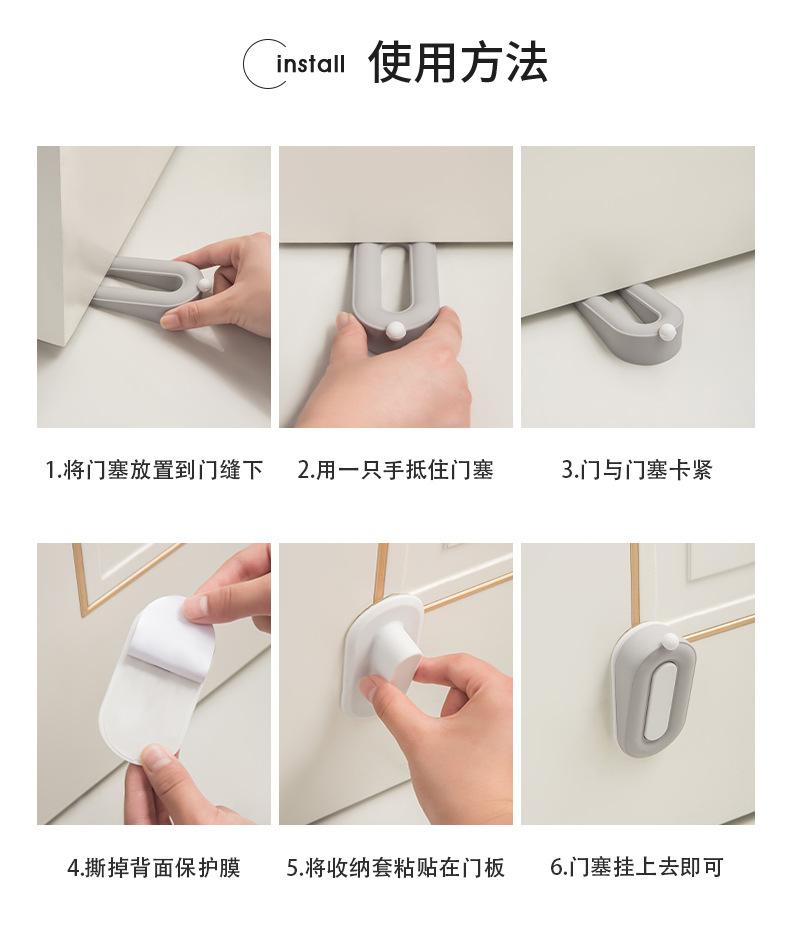 install 使用方法

1.将门塞放置到门缝下

2.用一只手抵住门塞

3.门与门塞卡紧

4.撕掉背面保护膜

5.将收纳套粘贴在门板

6.门塞挂上去即可