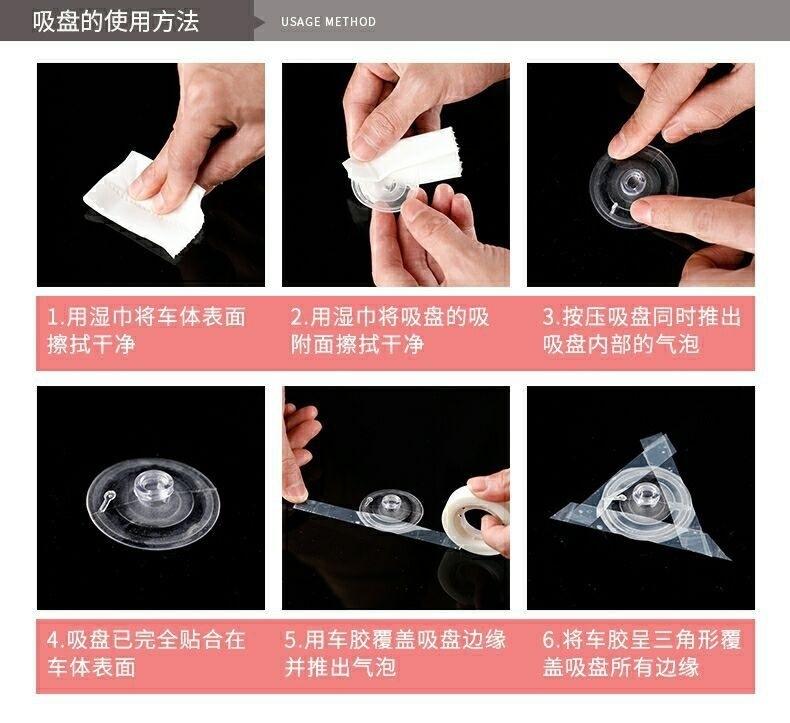 吸盘的使用方法

USAGE METHOD

1.用湿巾将车体表面擦拭干净

2.用湿巾将吸盘的吸附面擦拭干净

3.按压吸盘同时推出吸盘内部的气泡

4.吸盘已完全贴合在车体表面

5.用车胶覆盖吸盘边缘并推出气泡

6.将车胶呈三角形覆盖吸盘所有边缘