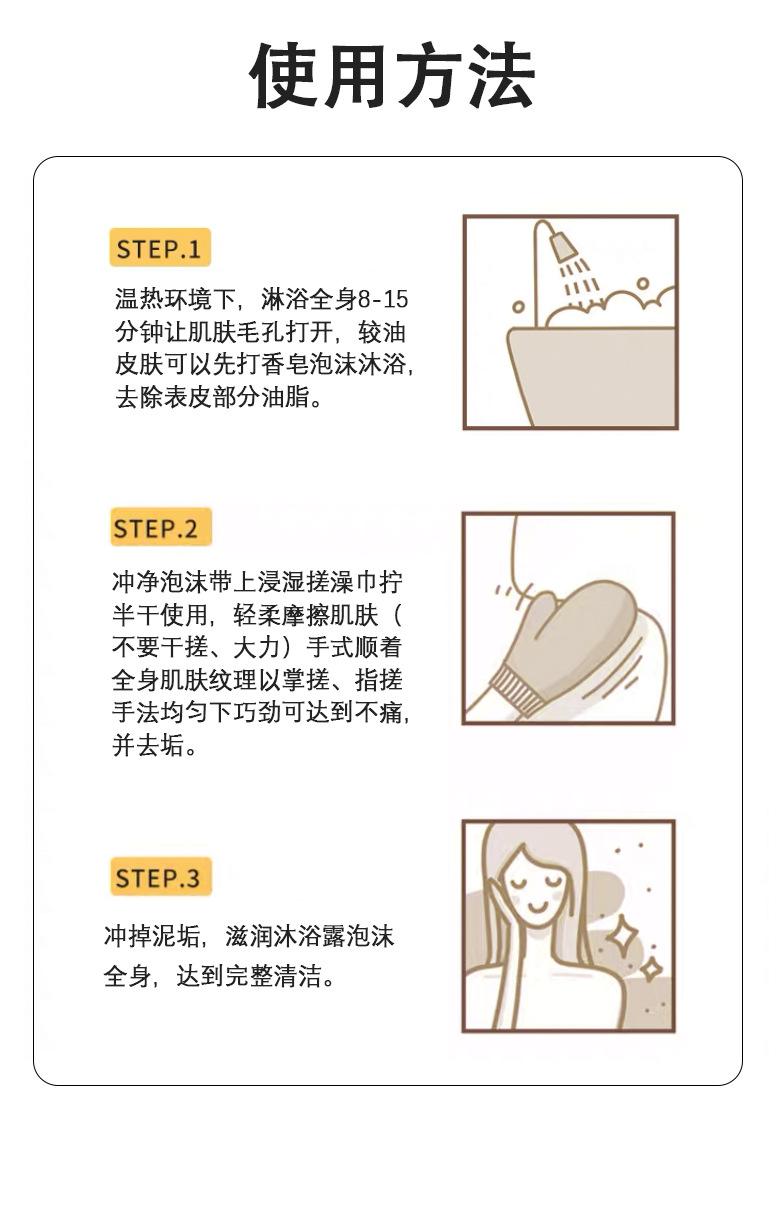 使用方法

STEP.1

温热环境下，淋浴全身8-15分钟让肌肤毛孔打开，较油皮肤可以先打香皂泡沫沐浴，去除表皮部分油脂。

STEP.2

冲净泡沫带上浸湿搓澡巾拧半干使用，轻柔摩擦肌肤（不要干搓、大力）手式顺着全身肌肤纹理以掌搓、指搓手法均匀下巧劲可达到不痛，并去垢。

STEP.3

冲掉泥垢，滋润沐浴露泡沫全身，达到完整清洁。