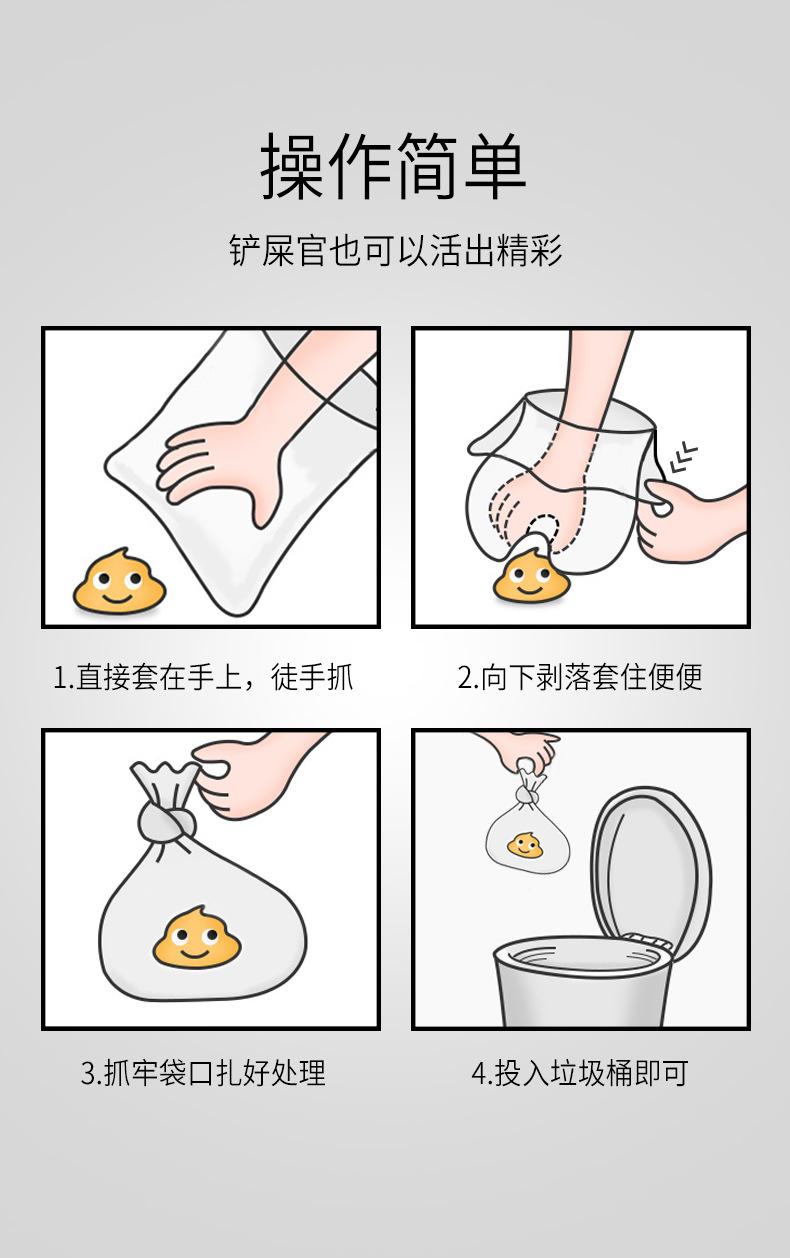 操作简单

铲屎官也可以活出精彩

1.直接套在手上，徒手抓

2.向下剥落套住便便

3.抓牢袋口扎好处理

4.投入垃圾桶即可