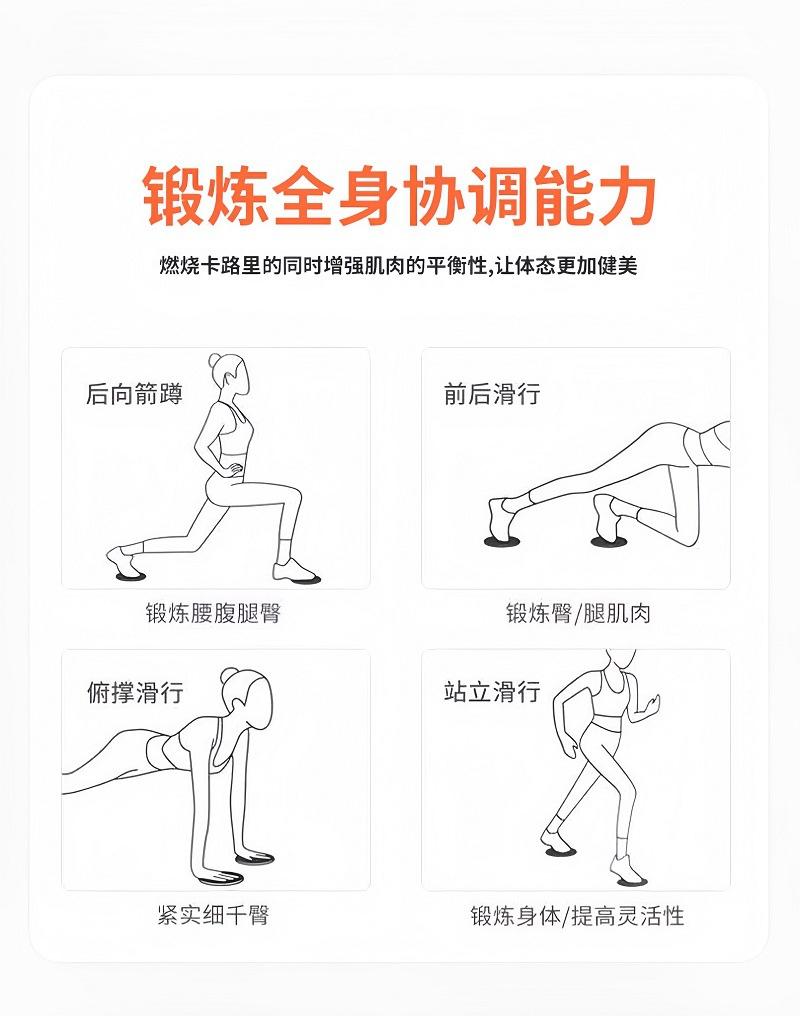 锻炼全身协调能力

燃烧卡路里的同时增强肌肉的平衡性,让体态更加健美

后向箭蹲

锻炼腰腹腿臀

前后滑行

锻炼臀/腿肌肉

俯撑滑行

紧实细千臂

站立滑行

锻炼身体/提高灵活性