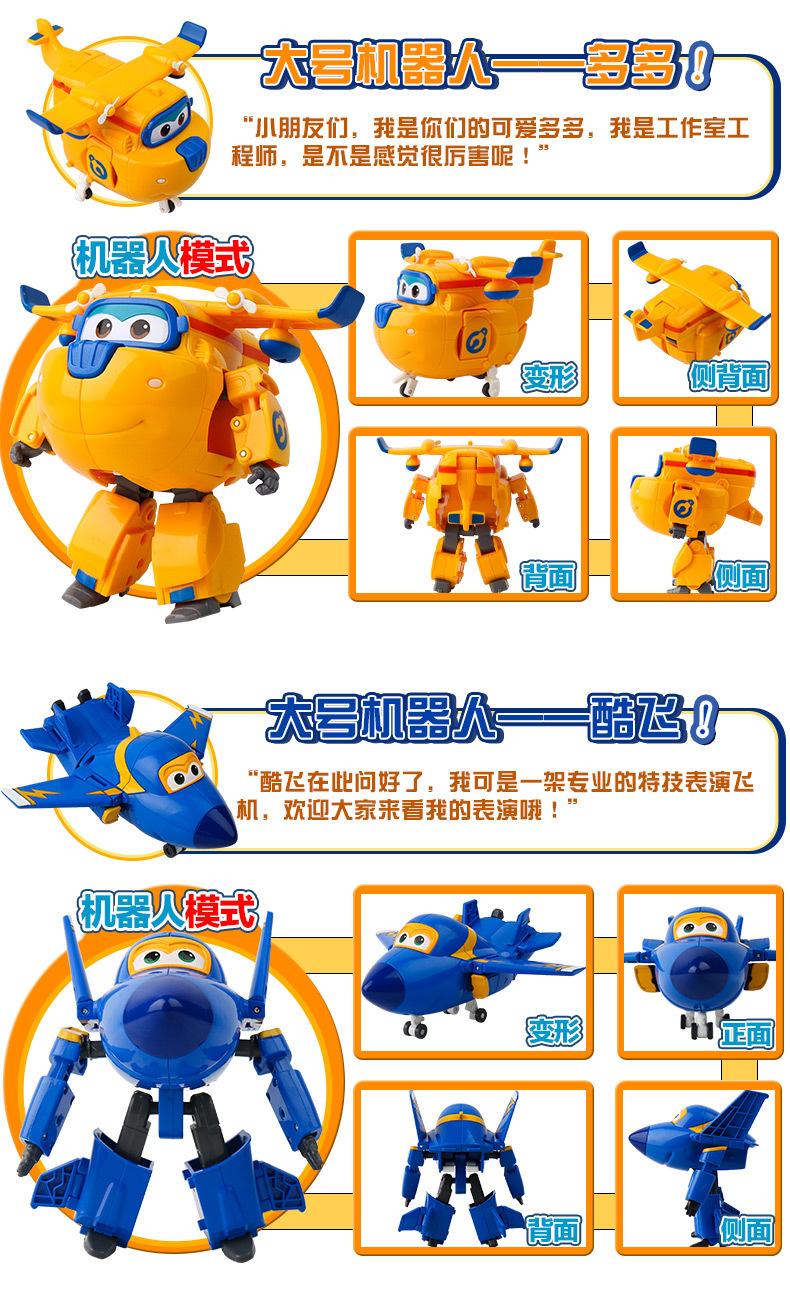 大号机器人——多多！

“小朋友们，我是你们的可爱多多，我是工作室工程师，是不是感觉很厉害呢！”

机器人模式

变形

侧背面

背面

侧面

大号机器人——酷飞！

“酷飞在此问好了，我可是一架专业的特技表演飞机，欢迎大家来看我的表演哦！”

机器人模式

变形

正面

背面

侧面