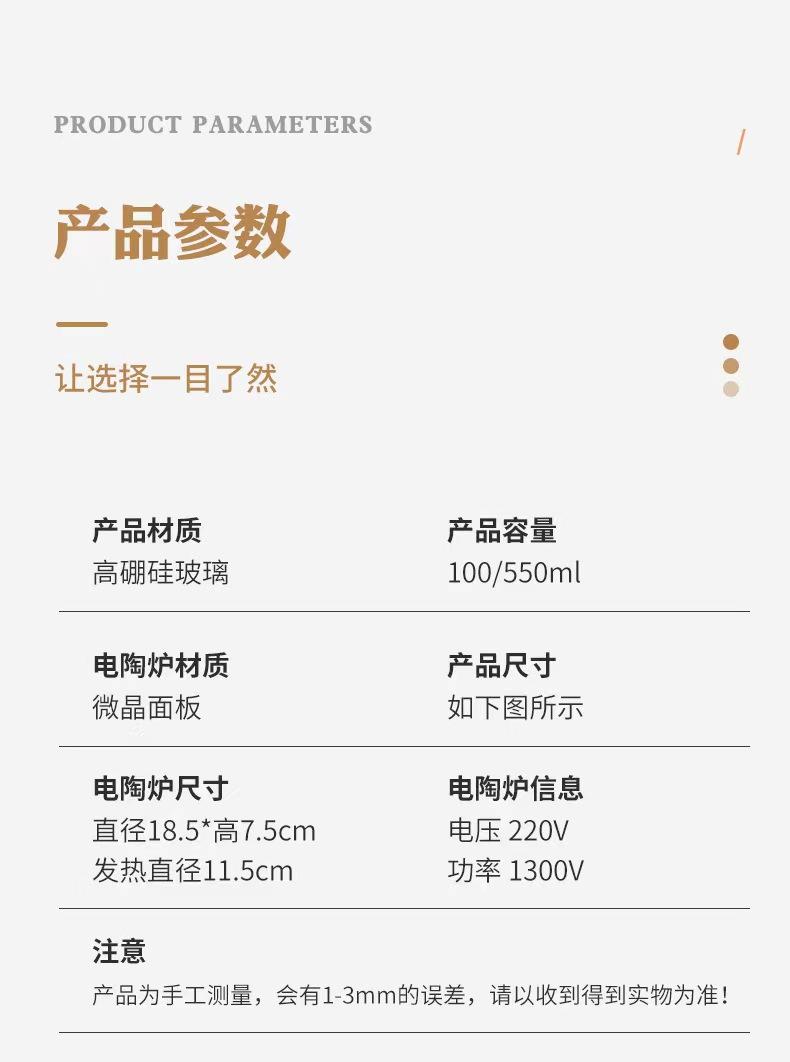 PRODUCT PARAMETERS

/

产品参数

让选择一目了然

产品材质
高硼硅玻璃

产品容量
100/550ml

电陶炉材质
微晶面板

产品尺寸
如下图所示

电陶炉尺寸
直径18.5*高7.5cm
发热直径11.5cm

电陶炉信息
电压 220V
功率 1300V

注意
产品为手工测量，会有1-3mm的误差，请以收到得到实物为准！