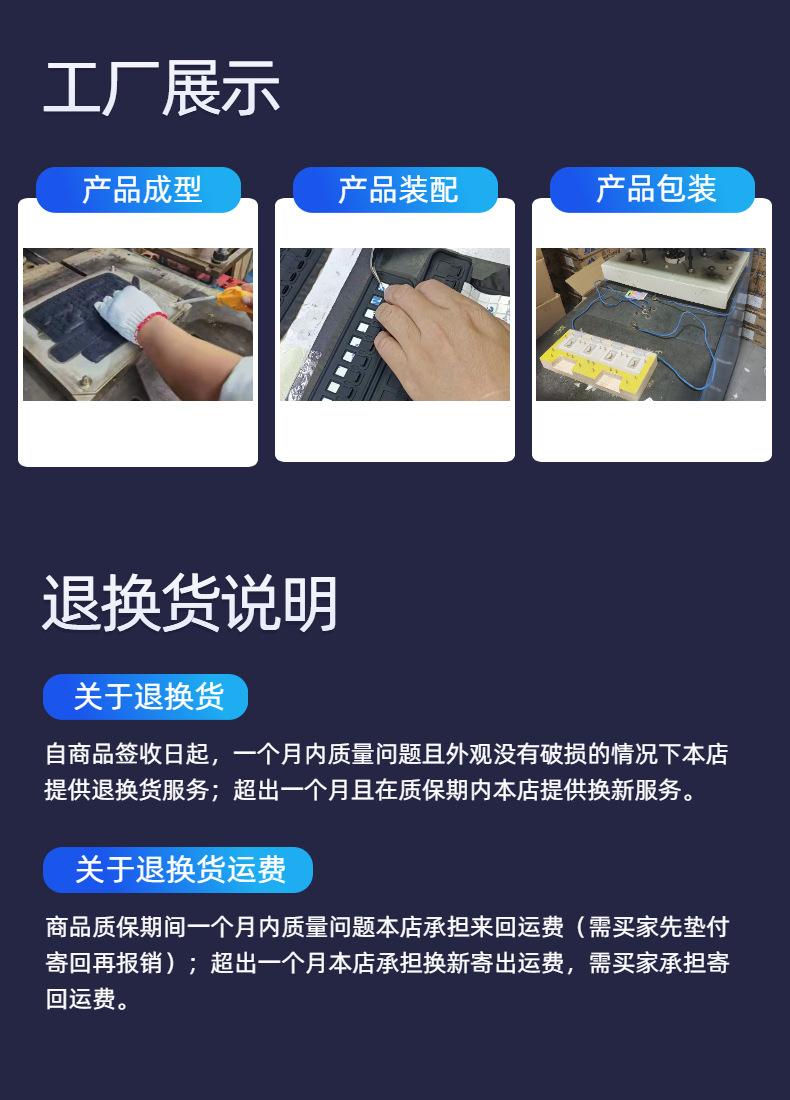 工厂展示

产品成型

产品装配

产品包装

退换货说明

关于退换货

自商品签收日起，一个月内质量问题且外观没有破损的情况下本店提供退换货服务；超出一个月且在质保期内本店提供换新服务。

关于退换货运费

商品质保期间一个月内质量问题本店承担来回运费（需买家先垫付寄回再报销）；超出一个月本店承担换新寄出运费，需买家承担寄回运费。