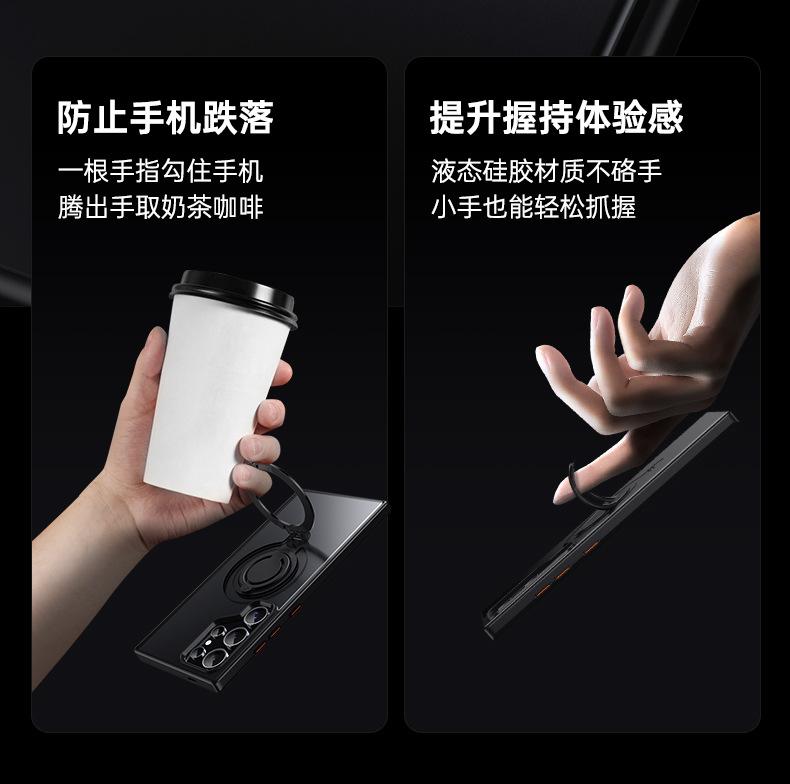 防止手机跌落

一根手指勾住手机
腾出手取奶茶咖啡

提升握持体验感

液态硅胶材质不硌手
小手也能轻松抓握